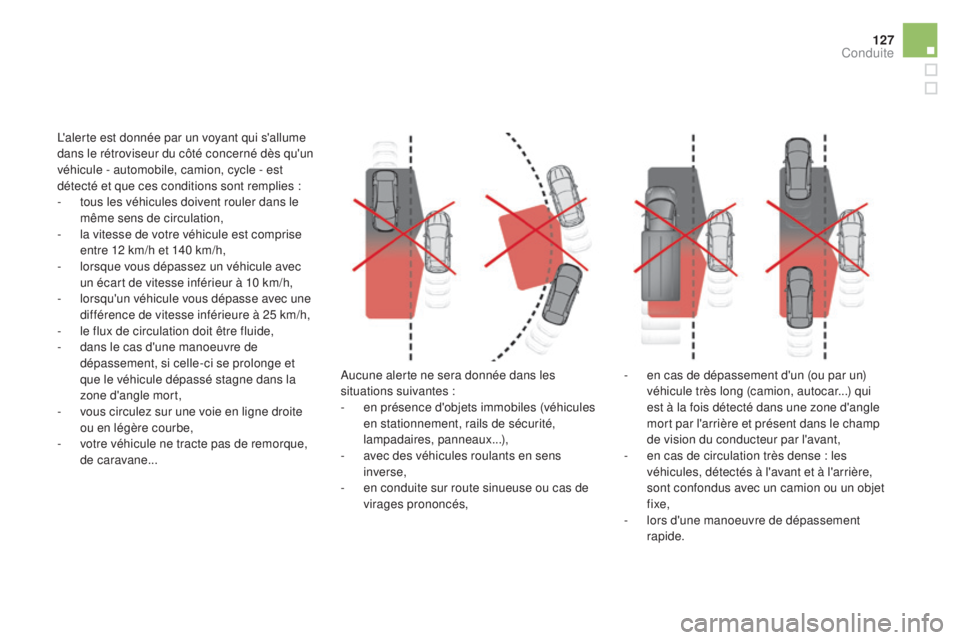 127
Conduite

L'alerte est donnée par un voyant qui s'allume dans le rétroviseur du côté concerné dès qu'un véhicule - automobile, camion, cycle - est détecté et que ces conditions sont remplies :
- tous les véhicules doivent rouler dans le même sens de circulation,
- la vitesse de votre véhicule est comprise entre 12 km/h et 140 km/h,
- lorsque vous dépassez un véhicule avec un écart de vitesse inférieur à 10 km/h,
- lorsqu'un véhicule vous dépasse avec une différence de vitesse inférieure à 25 km/h,
- le flux de circulation doit être fluide,
- dans le cas d'une manoeuvre de dépassement, si celle-ci se prolonge et que le véhicule dépassé stagne dans la zone d'angle mort,
- vous circulez sur une voie en ligne droite ou en légère courbe,
- votre véhicule ne tracte pas de remorque, de caravane...

Aucune alerte ne sera donnée dans les situations suivantes :
- en présence d'objets immobiles (véhicules en stationnement, rails de sécurité, lampadaires, panneaux...),
- avec des véhicules roulants en sens inverse,
- en conduite sur route sinueuse ou cas de virages prononcés,

- en cas de dépassement d'un (ou par un) véhicule très long (camion, autocar...) qui est à la fois détecté dans une zone d'angle mort par l'arrière et présent dans le champ de vision du conducteur par l'avant,
- en cas de circulation très dense : les véhicules, détectés à l'avant et à l'arrière, sont confondus avec un camion ou un objet fixe,
- lors d'une manoeuvre de dépassement rapide.

carmanualsonline.info