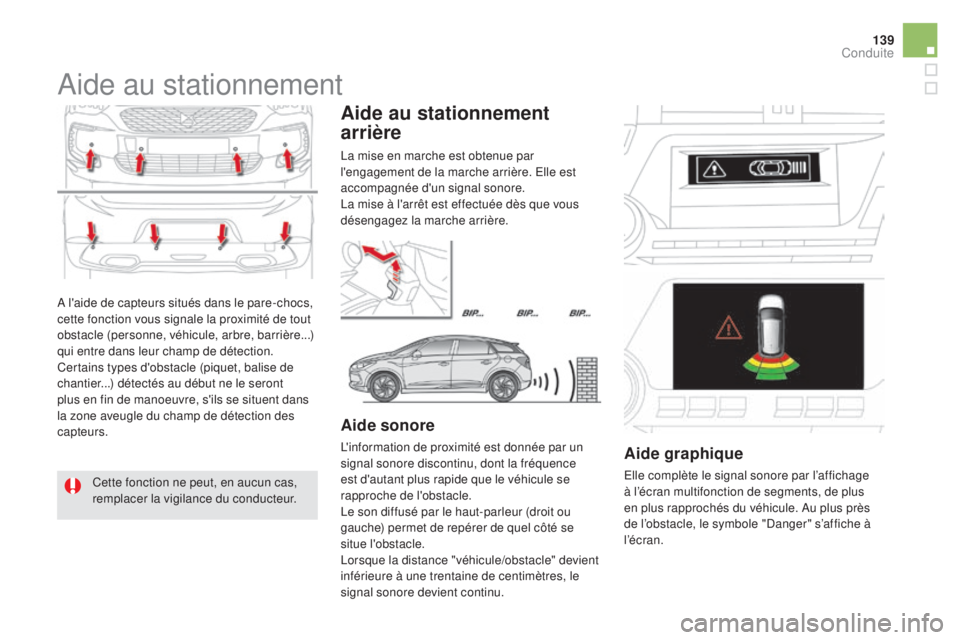 139
Conduite

Aide au stationnement

A l'aide de capteurs situés dans le pare-chocs, cette fonction vous signale la proximité de tout obstacle (personne, véhicule, arbre, barrière...) qui entre dans leur champ de détection.
Certains types d'obstacle (piquet, balise de chantier...) détectés au début ne le seront plus en fin de manoeuvre, s'ils se situent dans la zone aveugle du champ de détection des capteurs.

Cette fonction ne peut, en aucun cas, remplacer la vigilance du conducteur.

Aide au stationnement arrière

La mise en marche est obtenue par l'engagement de la marche arrière. Elle est accompagnée d'un signal sonore.
La mise à l'arrêt est effectuée dès que vous désengagez la marche arrière.

BIP... BIP... BIP...

Aide sonore

L'information de proximité est donnée par un signal sonore discontinu, dont la fréquence est d'autant plus rapide que le véhicule se rapproche de l'obstacle.
Le son diffusé par le haut-parleur (droit ou gauche) permet de repérer de quel côté se situe l'obstacle.
Lorsque la distance "véhicule/obstacle" devient inférieure à une trentaine de centimètres, le signal sonore devient continu.

Aide graphique

Elle complète le signal sonore par l'affichage à l'écran multifonction de segments, de plus en plus rapprochés du véhicule. Au plus près de l'obstacle, le symbole "Danger" s'affiche à l'écran.

carmanualsonline.info