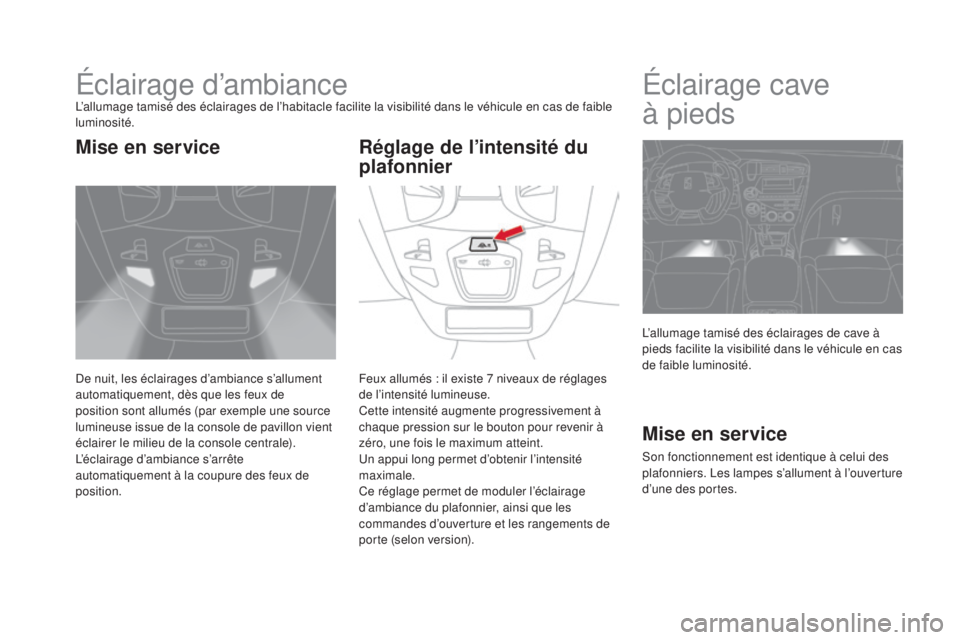 Éclairage d'ambiance

L'allumage tamisé des éclairages de l'habitacle facilite la visibilité dans le véhicule en cas de faible luminosité.

Mise en service

De nuit, les éclairages d'ambiance s'allument automatiquement, dès que les feux de position sont allumés (par exemple une source lumineuse issue de la console de pavillon vient éclairer le milieu de la console centrale).
L'éclairage d'ambiance s'arrête automatiquement à la coupure des feux de position.

Réglage de l'intensité du plafonnier

Feux allumés : il existe 7 niveaux de réglages de l'intensité lumineuse.
Cette intensité augmente progressivement à chaque pression sur le bouton pour revenir à zéro, une fois le maximum atteint.
Un appui long permet d'obtenir l'intensité maximale.
Ce réglage permet de moduler l'éclairage d'ambiance du plafonnier, ainsi que les commandes d'ouverture et les rangements de porte (selon version).

Éclairage cave à pieds

L'allumage tamisé des éclairages de cave à pieds facilite la visibilité dans le véhicule en cas de faible luminosité.

Mise en service

Son fonctionnement est identique à celui des plafonniers. Les lampes s'allument à l'ouverture d'une des portes.

carmanualsonline.info