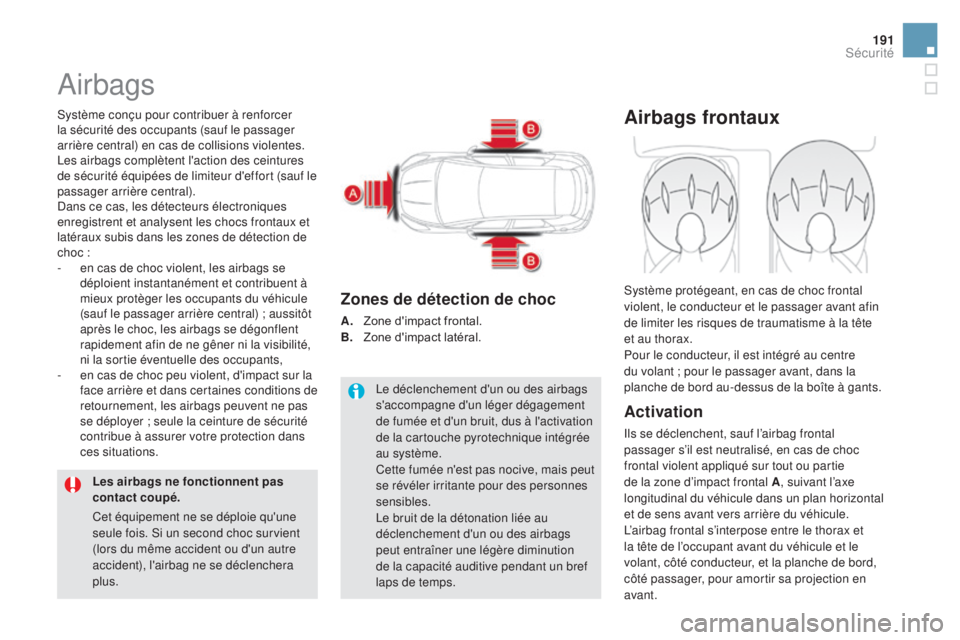 191
Sécurité

Airbags

Système conçu pour contribuer à renforcer la sécurité des occupants (sauf le passager arrière central) en cas de collisions violentes.
Les airbags complètent l'action des ceintures de sécurité équipées de limiteur d'effort (sauf le passager arrière central).
Dans ce cas, les détecteurs électroniques enregistrent et analysent les chocs frontaux et latéraux subis dans les zones de détection de choc :
- en cas de choc violent, les airbags se déploient instantanément et contribuent à mieux protèger les occupants du véhicule (sauf le passager arrière central) ; aussitôt après le choc, les airbags se dégonflent rapidement afin de ne gêner ni la visibilité, ni la sortie éventuelle des occupants,
- en cas de choc peu violent, d'impact sur la face arrière et dans certaines conditions de retournement, les airbags peuvent ne pas se déployer ; seule la ceinture de sécurité contribue à assurer votre protection dans ces situations.

Les airbags ne fonctionnent pas contact coupé.
Cet équipement ne se déploie qu'une seule fois. Si un second choc survient (lors du même accident ou d'un autre accident), l'airbag ne se déclenchera plus.

B
A
B

Zones de détection de choc
A. Zone d'impact frontal.
B. Zone d'impact latéral.

Le déclenchement d'un ou des airbags s'accompagne d'un léger dégagement de fumée et d'un bruit, dus à l'activation de la cartouche pyrotechnique intégrée au système.
Cette fumée n'est pas nocive, mais peut se révéler irritante pour des personnes sensibles.
Le bruit de la détonation liée au déclenchement d'un ou des airbags peut entraîner une légère diminution de la capacité auditive pendant un bref laps de temps.

Airbags frontaux

Système protégeant, en cas de choc frontal violent, le conducteur et le passager avant afin de limiter les risques de traumatisme à la tête et au thorax.
Pour le conducteur, il est intégré au centre du volant ; pour le passager avant, dans la planche de bord au-dessus de la boîte à gants.

Activation
Ils se déclenchent, sauf l'airbag frontal passager s'il est neutralisé, en cas de choc frontal violent appliqué sur tout ou partie de la zone d'impact frontal A, suivant l'axe longitudinal du véhicule dans un plan horizontal et de sens avant vers arrière du véhicule.
L'airbag frontal s'interpose entre le thorax et la tête de l'occupant avant du véhicule et le volant, côté conducteur, et la planche de bord, côté passager, pour amortir sa projection en avant.

carmanualsonline.info