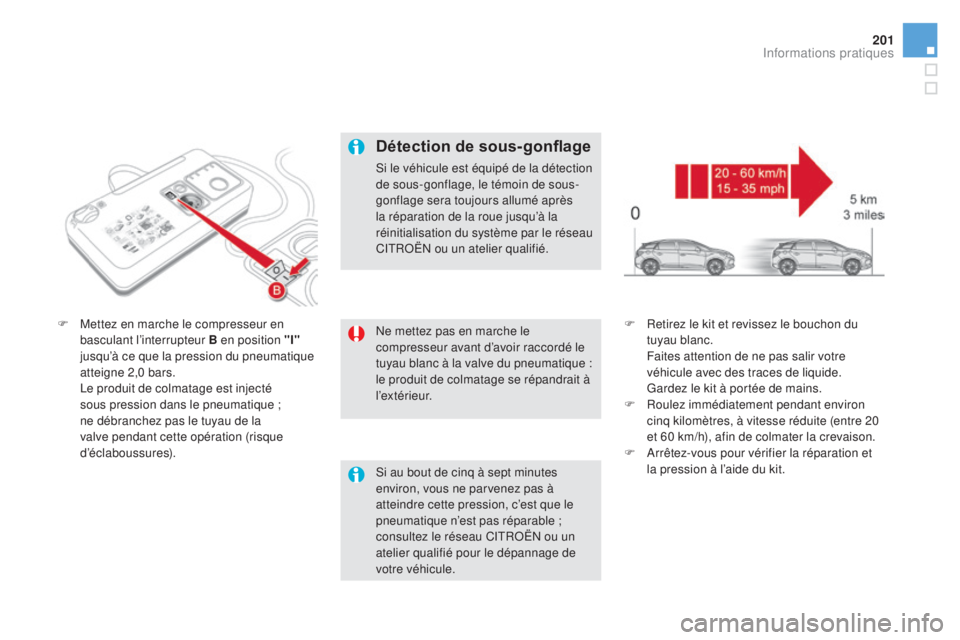 201
Informations pratiques

B

F Mettez en marche le compresseur en basculant l'interrupteur B en position "I" jusqu'à ce que la pression du pneumatique atteigne 2,0 bars.
Le produit de colmatage est injecté sous pression dans le pneumatique ; ne débranchez pas le tuyau de la valve pendant cette opération (risque d'éclaboussures).

Détection de sous-gonflage

Si le véhicule est équipé de la détection de sous-gonflage, le témoin de sous-gonflage sera toujours allumé après la réparation de la roue jusqu'à la réinitialisation du système par le réseau CITROËN ou un atelier qualifié.

Ne mettez pas en marche le compresseur avant d'avoir raccordé le tuyau blanc à la valve du pneumatique : le produit de colmatage se répandrait à l'extérieur.

Si au bout de cinq à sept minutes environ, vous ne parvenez pas à atteindre cette pression, c'est que le pneumatique n'est pas réparable ; consultez le réseau CITROËN ou un atelier qualifié pour le dépannage de votre véhicule.

20 - 60 km/h
15 - 35 mph
0
5 km
3 miles

F Retirez le kit et revissez le bouchon du tuyau blanc.
Faites attention de ne pas salir votre véhicule avec des traces de liquide.
Gardez le kit à portée de mains.
F Roulez immédiatement pendant environ cinq kilomètres, à vitesse réduite (entre 20 et 60 km/h), afin de colmater la crevaison.
F Arrêtez-vous pour vérifier la réparation et la pression à l'aide du kit.

carmanualsonline.info