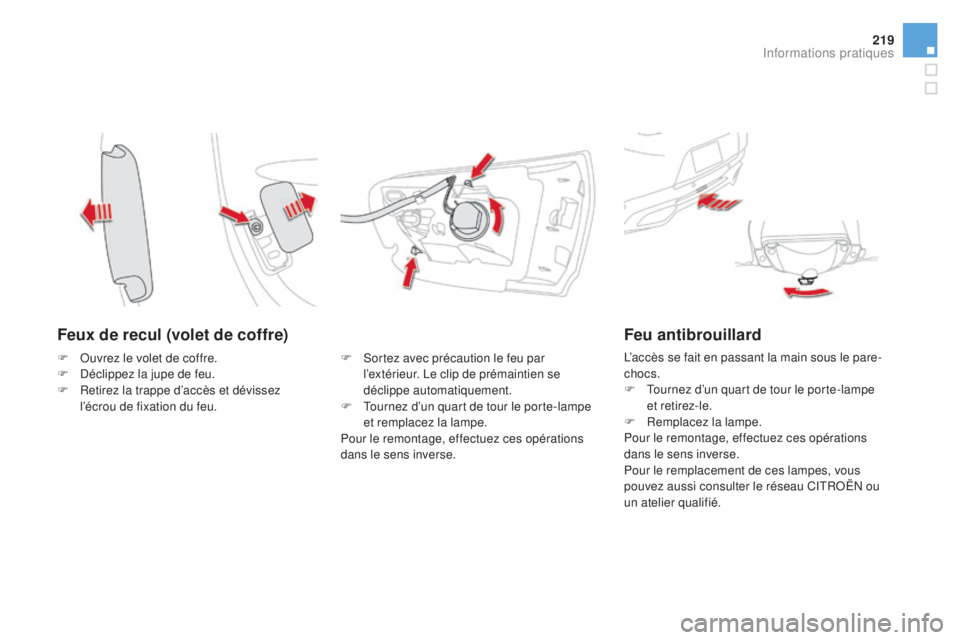 219

Informations pratiques

Feux de recul (volet de coffre)

F Ouvrez le volet de coffre.
F Déclippez la jupe de feu.
F Retirez la trappe d'accès et dévissez l'écrou de fixation du feu.

F Sortez avec précaution le feu par l'extérieur. Le clip de prémaintien se déclippe automatiquement.
F Tournez d'un quart de tour le porte-lampe et remplacez la lampe.
Pour le remontage, effectuez ces opérations dans le sens inverse.

Feu antibrouillard

L'accès se fait en passant la main sous le pare-chocs.
F Tournez d'un quart de tour le porte-lampe et retirez-le.
F Remplacez la lampe.
Pour le remontage, effectuez ces opérations dans le sens inverse.
Pour le remplacement de ces lampes, vous pouvez aussi consulter le réseau CITROËN ou un atelier qualifié.

carmanualsonline.info