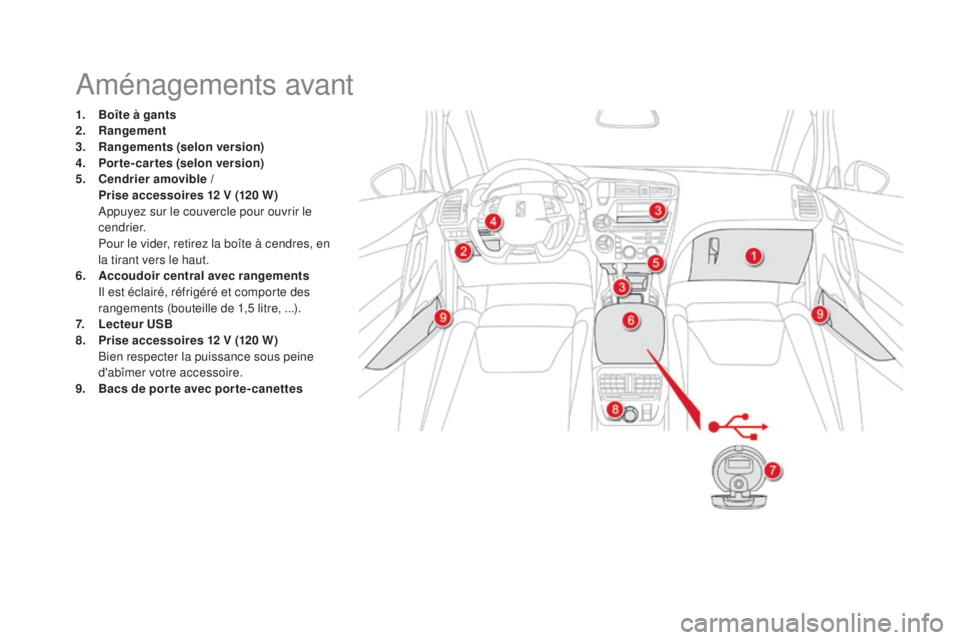 Aménagements avant

1. Boîte à gants
2. Rangement
3. Rangements (selon version)
4. Porte-cartes (selon version)
5. Cendrier amovible / Prise accessoires 12 V (120 W)
Appuyez sur le couvercle pour ouvrir le cendrier.
Pour le vider, retirez la boîte à cendres, en la tirant vers le haut.
6. Accoudoir central avec rangements
Il est éclairé, réfrigéré et comporte des rangements (bouteille de 1,5 litre, ...).
7. Lecteur USB
8. Prise accessoires 12 V (120 W)
Bien respecter la puissance sous peine d'abîmer votre accessoire.
9. Bacs de porte avec porte-canettes

4
3
2
5
1
3
9
6
9
8
7

carmanualsonline.info