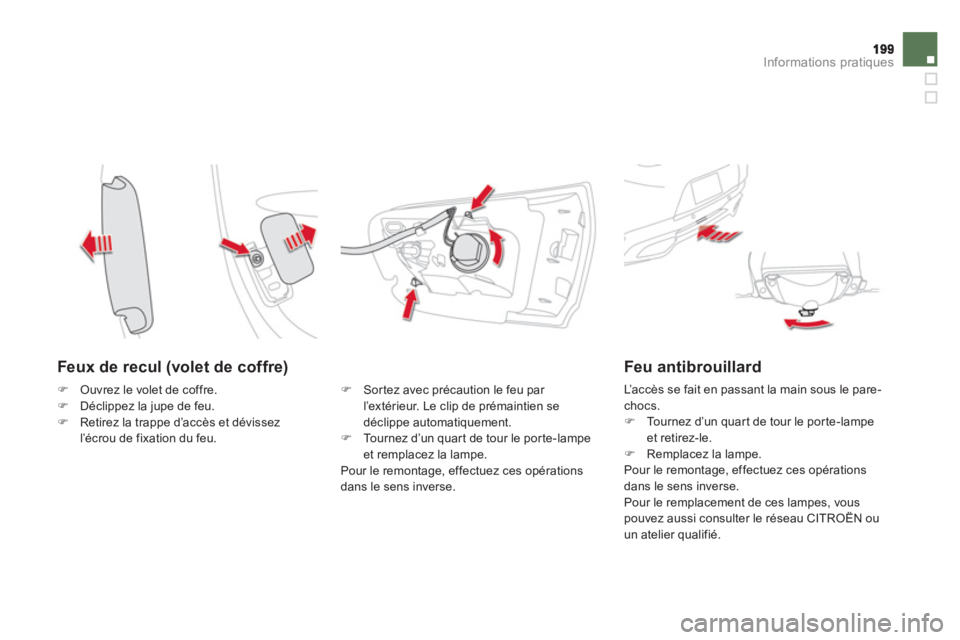 199
Informations pratiques

Feux de recul (volet de coffre)

Ouvrez le volet de coffre.
Déclippez la jupe de feu.
Retirez la trappe d'accès et dévissez l'écrou de fixation du feu.

Sortez avec précaution le feu par l'extérieur. Le clip de prémaintien se déclippe automatiquement.
Tournez d'un quart de tour le porte-lampe et remplacez la lampe.
Pour le remontage, effectuez ces opérations dans le sens inverse.

Feu antibrouillard

L'accès se fait en passant la main sous le pare-chocs.
Tournez d'un quart de tour le porte-lampe et retirez-le.
Remplacez la lampe.
Pour le remontage, effectuez ces opérations dans le sens inverse.
Pour le remplacement de ces lampes, vous pouvez aussi consulter le réseau CITROËN ou un atelier qualifié.

carmanualsonline.info