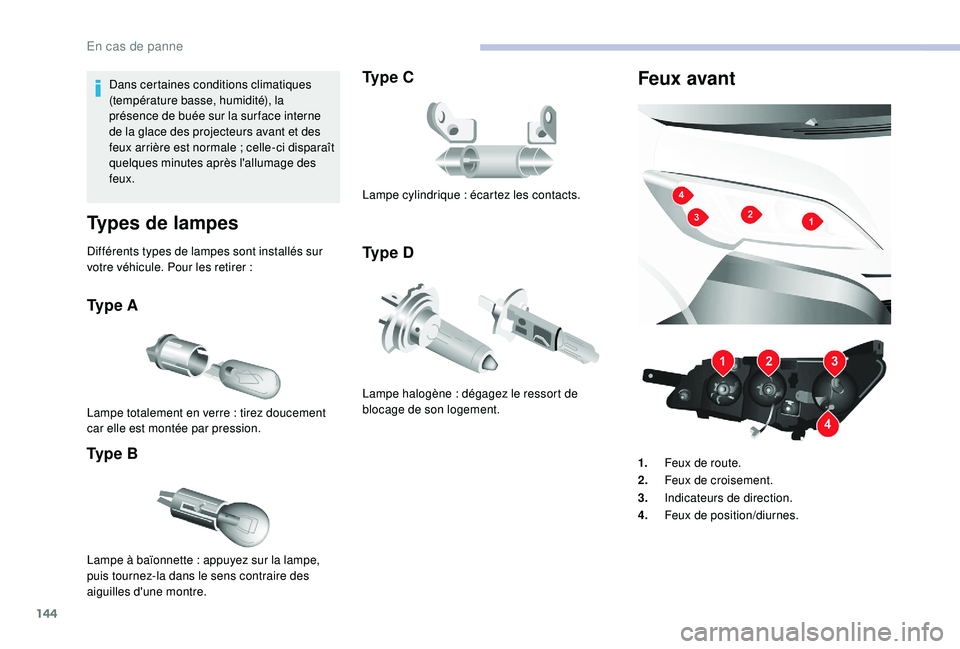 En cas de panne

Dans certaines conditions climatiques (température basse, humidité), la présence de buée sur la surface interne de la glace des projecteurs avant et des feux arrière est normale ; celle-ci disparaît quelques minutes après l'allumage des feux.

Types de lampes

Différents types de lampes sont installés sur votre véhicule. Pour les retirer :

Type A

Lampe totalement en verre : tirez doucement car elle est montée par pression.

Type B

Lampe à baïonnette : appuyez sur la lampe, puis tournez-la dans le sens contraire des aiguilles d'une montre.

Type C

Lampe cylindrique : écartez les contacts.

Type D

Lampe halogène : dégagez le ressort de blocage de son logement.

Feux avant

4
3
2
1

1
2
3
4

1. Feux de route.
2. Feux de croisement.
3. Indicateurs de direction.
4. Feux de position/diurnes.

144

carmanualsonline.info