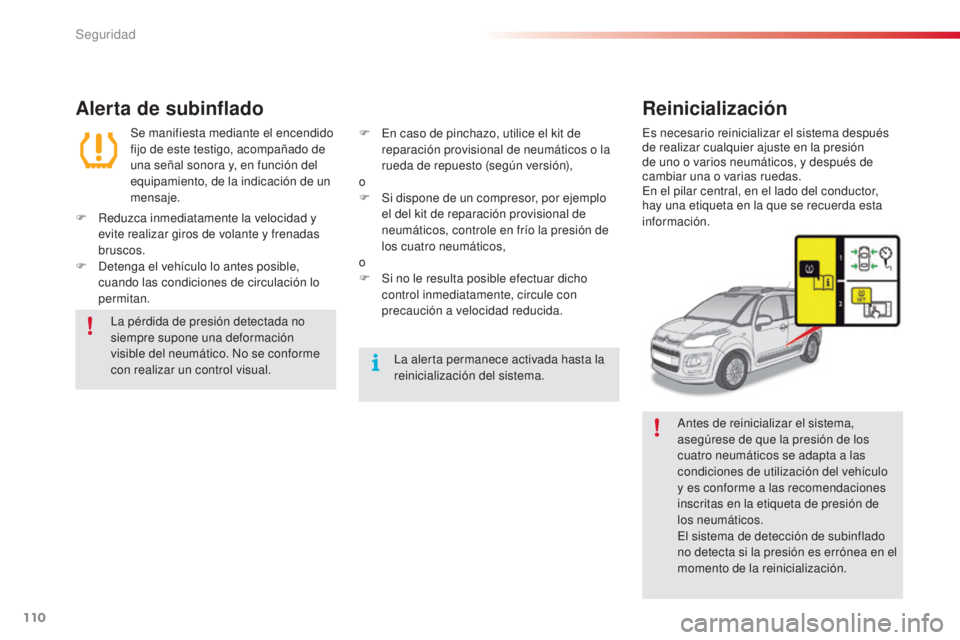 Seguridad

Alerta de subinflado

Se manifiesta mediante el encendido fijo de este testigo, acompañado de una señal sonora y, en función del equipamiento, de la indicación de un mensaje.

F Reduzca inmediatamente la velocidad y evite realizar giros de volante y frenadas bruscos.
F Detenga el vehículo lo antes posible, cuando las condiciones de circulación lo permitan.

La pérdida de presión detectada no siempre supone una deformación visible del neumático. No se conforme con realizar un control visual.

F En caso de pinchazo, utilice el kit de reparación provisional de neumáticos o la rueda de repuesto (según versión),
o
F Si dispone de un compresor, por ejemplo el del kit de reparación provisional de neumáticos, controle en frío la presión de los cuatro neumáticos,
o
F Si no le resulta posible efectuar dicho control inmediatamente, circule con precaución a velocidad reducida.

La alerta permanece activada hasta la reinicialización del sistema.

Reinicialización

Es necesario reinicializar el sistema después de realizar cualquier ajuste en la presión de uno o varios neumáticos, y después de cambiar una o varias ruedas.
En el pilar central, en el lado del conductor, hay una etiqueta en la que se recuerda esta información.

1
2

Antes de reinicializar el sistema, asegúrese de que la presión de los cuatro neumáticos se adapta a las condiciones de utilización del vehículo y es conforme a las recomendaciones inscritas en la etiqueta de presión de los neumáticos.
El sistema de detección de subinflado no detecta si la presión es errónea en el momento de la reinicialización.

110

carmanualsonline.info