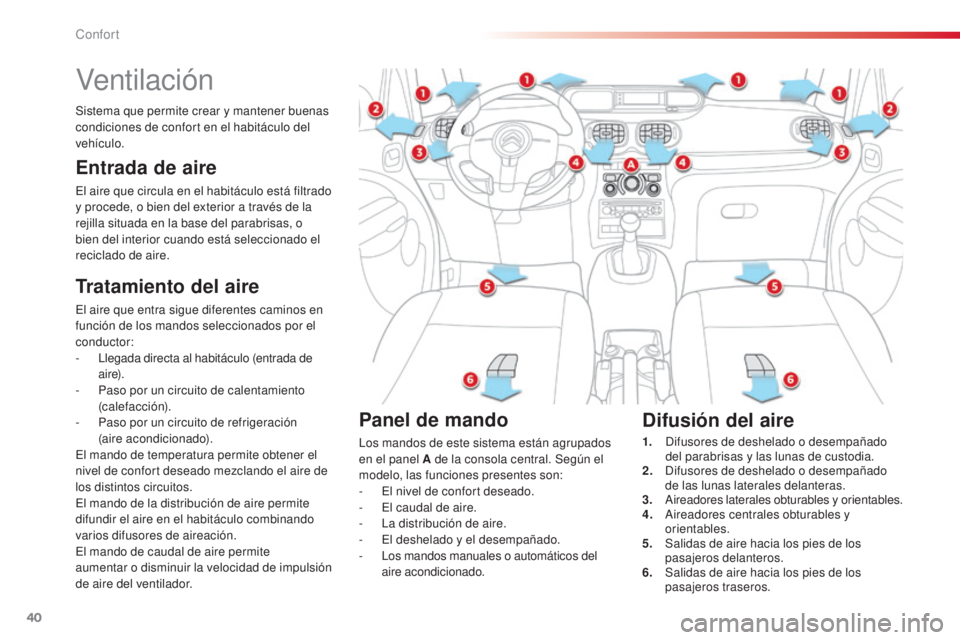 Confort

Ventilación

Sistema que permite crear y mantener buenas condiciones de confort en el habitáculo del vehículo.

Entrada de aire

El aire que circula en el habitáculo está filtrado y procede, o bien del exterior a través de la rejilla situada en la base del parabrisas, o bien del interior cuando está seleccionado el reciclado de aire.

Tratamiento del aire

El aire que entra sigue diferentes caminos en función de los mandos seleccionados por el conductor:
- Llegada directa al habitáculo (entrada de aire).
- Paso por un circuito de calentamiento (calefacción).
- Paso por un circuito de refrigeración (aire acondicionado).
El mando de temperatura permite obtener el nivel de confort deseado mezclando el aire de los distintos circuitos.
El mando de la distribución de aire permite difundir el aire en el habitáculo combinando varios difusores de aireación.
El mando de caudal de aire permite aumentar o disminuir la velocidad de impulsión de aire del ventilador.

1 1 1 1 2 2 3 3 4 4 A 5 5 6 6

Panel de mando

Los mandos de este sistema están agrupados en el panel A de la consola central. Según el modelo, las funciones presentes son:
- El nivel de confort deseado.
- El caudal de aire.
- La distribución de aire.
- El deshelado y el desempañado.
- Los mandos manuales o automáticos del aire acondicionado.

Difusión del aire

1. Difusores de deshelado o desempañado del parabrisas y las lunas de custodia.
2. Difusores de deshelado o desempañado de las lunas laterales delanteras.
3. Aireadores laterales obturables y orientables.
4. Aireadores centrales obturables y orientables.
5. Salidas de aire hacia los pies de los pasajeros delanteros.
6. Salidas de aire hacia los pies de los pasajeros traseros.

40

carmanualsonline.info