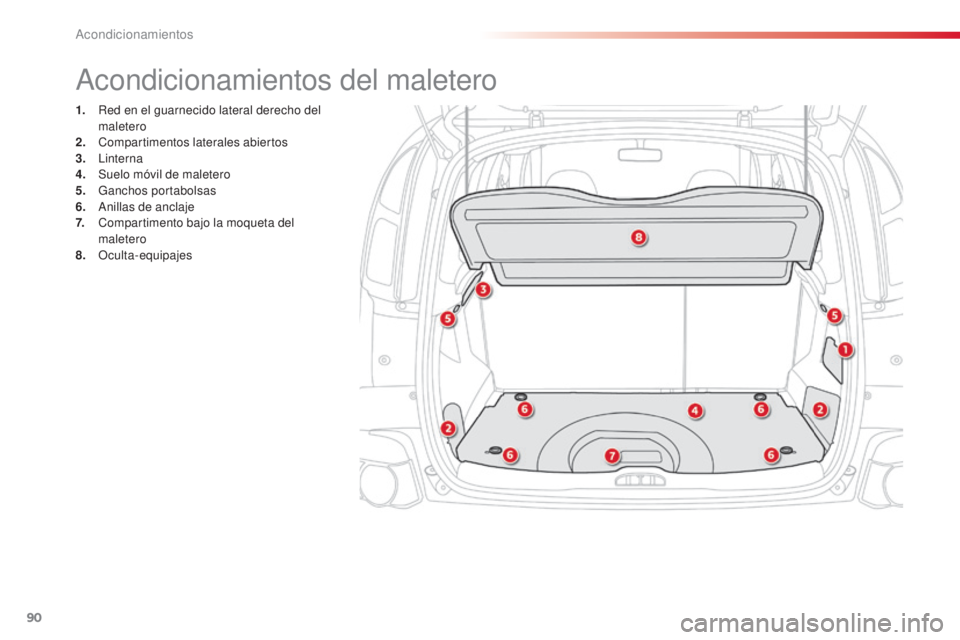 Acondicionamientos

Acondicionamientos del maletero

1. Red en el guarnecido lateral derecho del maletero
2. Compartimentos laterales abiertos
3. Linterna
4. Suelo móvil de maletero
5. Ganchos portabolsas
6. Anillas de anclaje
7. Compartimento bajo la moqueta del maletero
8. Oculta-equipajes

8
3
5
5
1
6
4
6
2
2
6
7
6

90

carmanualsonline.info