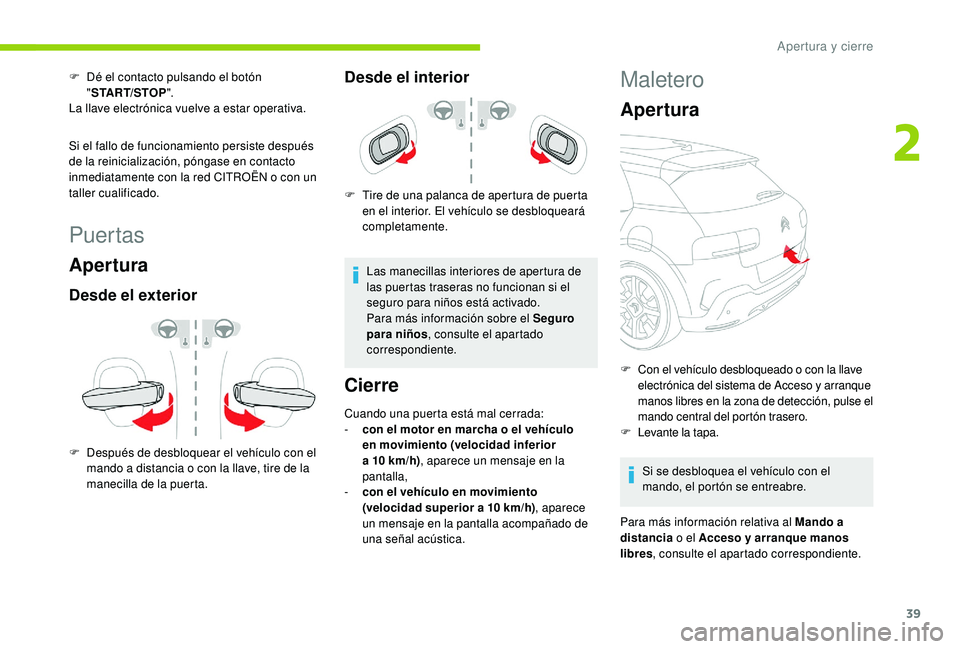 Apertura y cierre

2

F Dé el contacto pulsando el botón "START/STOP".
La llave electrónica vuelve a estar operativa.

Si el fallo de funcionamiento persiste después de la reinicialización, póngase en contacto inmediatamente con la red CITROËN o con un taller cualificado.

Puertas

Apertura

Desde el exterior

F Después de desbloquear el vehículo con el mando a distancia o con la llave, tire de la manecilla de la puerta.

Desde el interior

F Tire de una palanca de apertura de puerta en el interior. El vehículo se desbloqueará completamente.

Las manecillas interiores de apertura de las puertas traseras no funcionan si el seguro para niños está activado.
Para más información sobre el Seguro para niños, consulte el apartado correspondiente.

Cierre

Cuando una puerta está mal cerrada:
- con el motor en marcha o el vehículo en movimiento (velocidad inferior a 10 km/h), aparece un mensaje en la pantalla,
- con el vehículo en movimiento (velocidad superior a 10 km/h), aparece un mensaje en la pantalla acompañado de una señal acústica.

Maletero

Apertura

F Con el vehículo desbloqueado o con la llave electrónica del sistema de Acceso y arranque manos libres en la zona de detección, pulse el mando central del portón trasero.
F Levante la tapa.

Si se desbloquea el vehículo con el mando, el portón se entreabre.

Para más información relativa al Mando a distancia o el Acceso y arranque manos libres, consulte el apartado correspondiente.

39

carmanualsonline.info