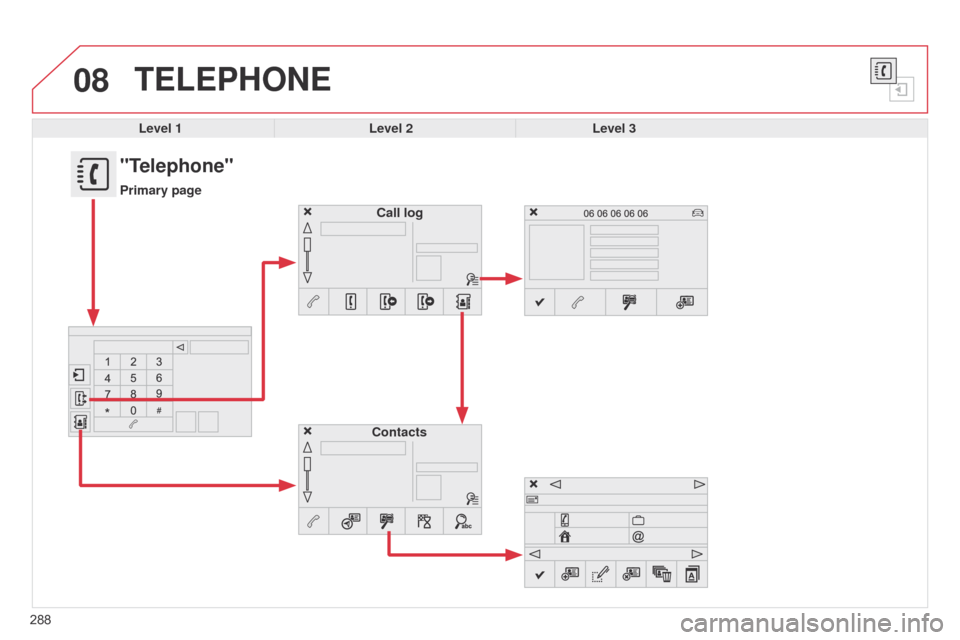 08 TELEPHONE

Level 1

Level 2

Level 3

"Telephone"

Primary page

Call log

06 06 06 06 06

1 2 3
4 5 6
7 8 9
* 0 #

Contacts

abc

@

288

carmanualsonline.info