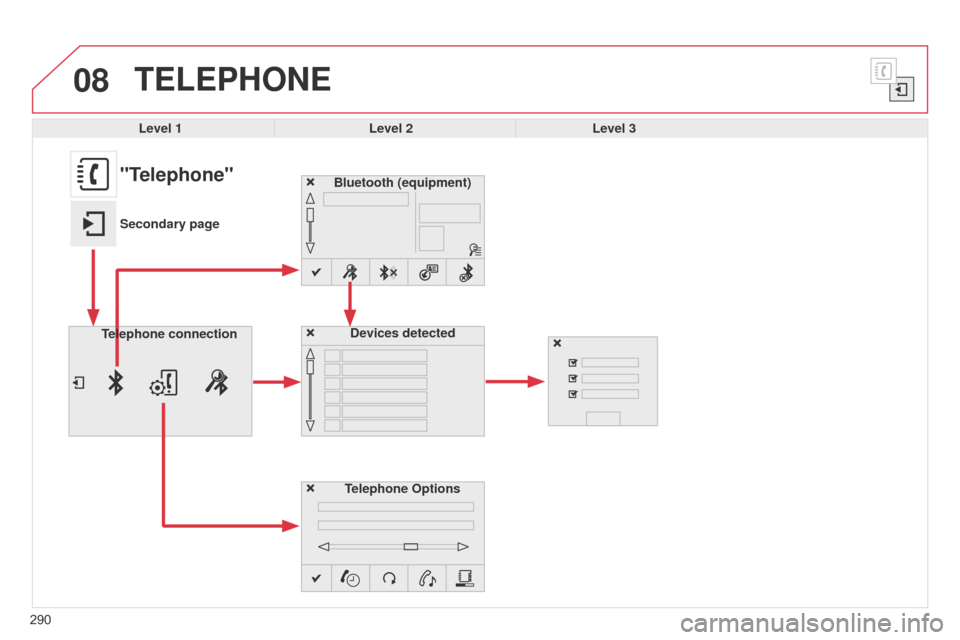 08 TELEPHONE

Level 1
Level 2
Level 3

"Telephone"

Secondary page

Bluetooth (equipment)

Telephone connection

Devices detected

Telephone Options

290

carmanualsonline.info