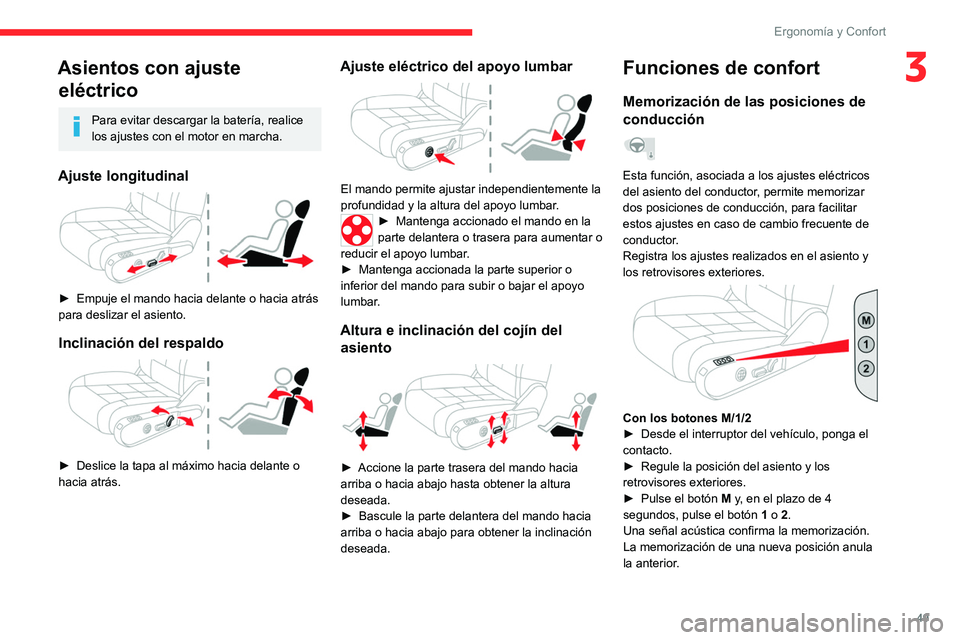 Ergonomía y Confort

3

Asientos con ajuste eléctrico

Para evitar descargar la batería, realice los ajustes con el motor en marcha.

Ajuste longitudinal

► Empuje el mando hacia delante o hacia atrás para deslizar el asiento.

Inclinación del respaldo

► Deslice la tapa al máximo hacia delante o hacia atrás.

Ajuste eléctrico del apoyo lumbar

El mando permite ajustar independientemente la profundidad y la altura del apoyo lumbar.
► Mantenga accionado el mando en la parte delantera o trasera para aumentar o reducir el apoyo lumbar.
► Mantenga accionada la parte superior o inferior del mando para subir o bajar el apoyo lumbar.

Altura e inclinación del cojín del asiento

► Accione la parte trasera del mando hacia arriba o hacia abajo hasta obtener la altura deseada.
► Bascule la parte delantera del mando hacia arriba o hacia abajo para obtener la inclinación deseada.

Funciones de confort

Memorización de las posiciones de conducción

Esta función, asociada a los ajustes eléctricos del asiento del conductor, permite memorizar dos posiciones de conducción, para facilitar estos ajustes en caso de cambio frecuente de conductor.
Registra los ajustes realizados en el asiento y los retrovisores exteriores.

M
1
2

Con los botones M/1/2
► Desde el interruptor del vehículo, ponga el contacto.
► Regule la posición del asiento y los retrovisores exteriores.
► Pulse el botón M y, en el plazo de 4 segundos, pulse el botón 1 o 2.
Una señal acústica confirma la memorización.
La memorización de una nueva posición anula la anterior.

47

carmanualsonline.info