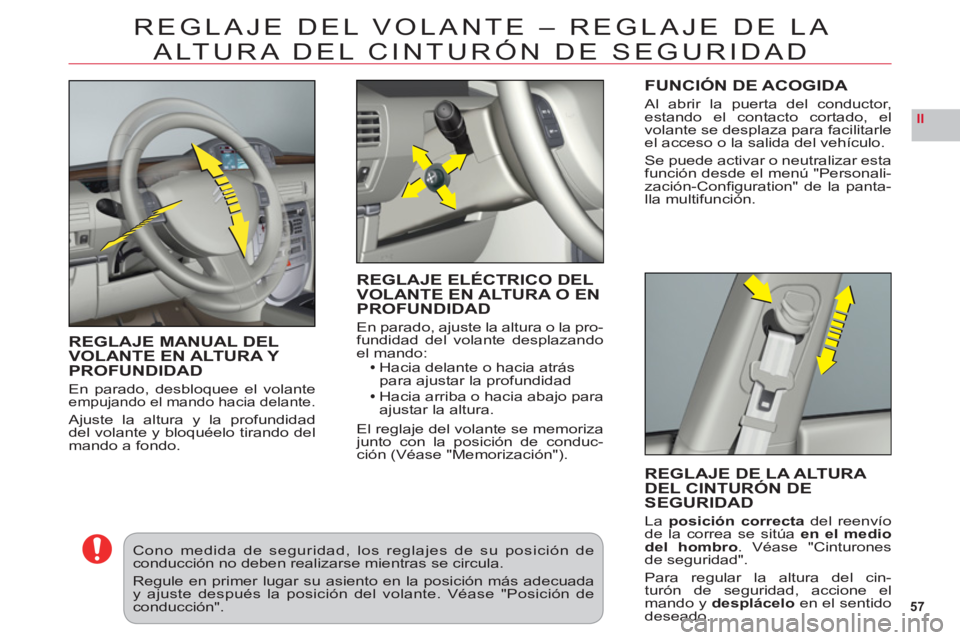 REGLAJE DEL VOLANTE – REGLAJE DE LA ALTURA DEL CINTURÓN DE SEGURIDAD

II

REGLAJE MANUAL DEL VOLANTE EN ALTURA Y PROFUNDIDAD

En parado, desbloquee el volante empujando el mando hacia delante.

Ajuste la altura y la profundidad del volante y bloquéelo tirando del mando a fondo.

REGLAJE ELÉCTRICO DEL VOLANTE EN ALTURA O EN PROFUNDIDAD

En parado, ajuste la altura o la profundidad del volante desplazando el mando:

• Hacia delante o hacia atrás para ajustar la profundidad

• Hacia arriba o hacia abajo para ajustar la altura.

El reglaje del volante se memoriza junto con la posición de conducción (Véase "Memorización").

FUNCIÓN DE ACOGIDA

Al abrir la puerta del conductor, estando el contacto cortado, el volante se desplaza para facilitarle el acceso o la salida del vehículo.

Se puede activar o neutralizar esta función desde el menú "Personalización-Configuration" de la pantalla multifunción.

REGLAJE DE LA ALTURA DEL CINTURÓN DE SEGURIDAD

La **posición correcta** del reenvío de la correa se sitúa **en el medio del hombro**. Véase "Cinturones de seguridad".

Para regular la altura del cinturón de seguridad, accione el mando y **desplácelo** en el sentido deseado.

Cono medida de seguridad, los reglajes de su posición de conducción no deben realizarse mientras se circula.

Regule en primer lugar su asiento en la posición más adecuada y ajuste después la posición del volante. Véase "Posición de conducción".

57

carmanualsonline.info