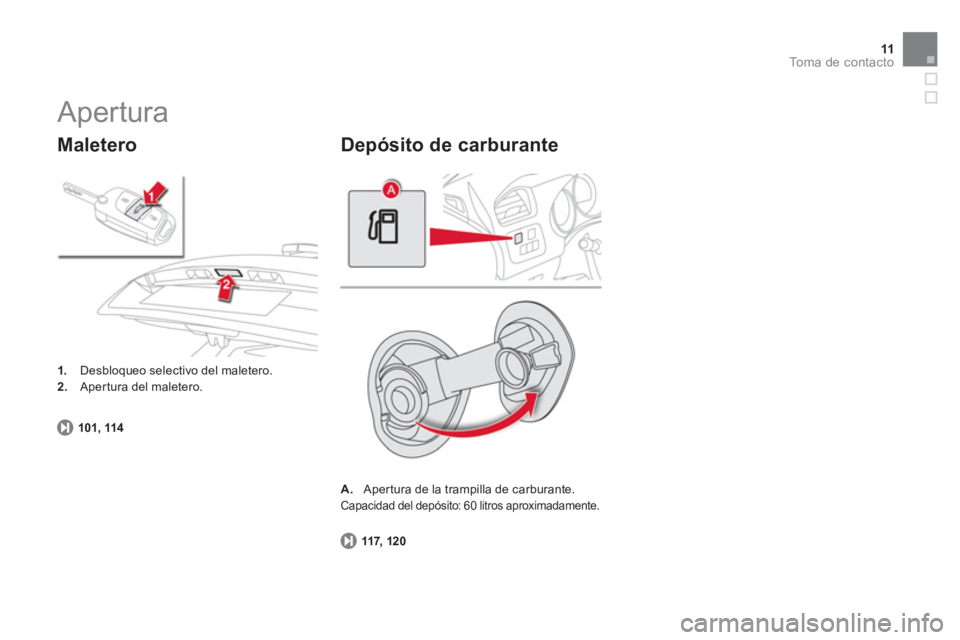 11
Toma de contacto

Apertura

Maletero

1

2

1. Desbloqueo selectivo del maletero.
2. Apertura del maletero.

101, 114

Depósito de carburante

A

A. Apertura de la trampilla de carburante.

Capacidad del depósito: 60 litros aproximadamente.

117, 120

carmanualsonline.info