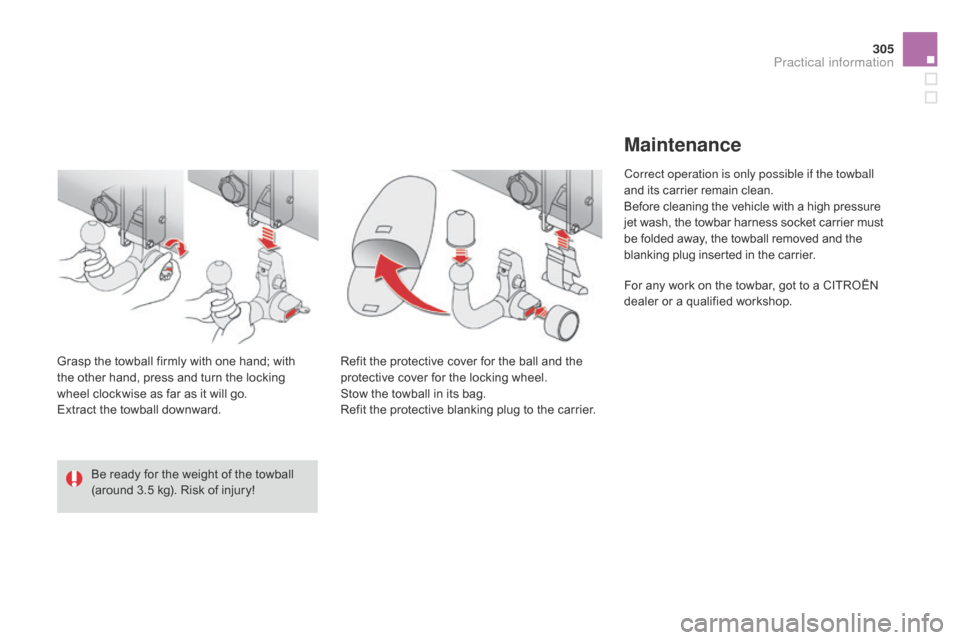 305
Practical information

Grasp the towball firmly with one hand; with the other hand, press and turn the locking wheel clockwise as far as it will go.
Extract the towball downward.

Be ready for the weight of the towball (around 3.5 kg). Risk of injury!

Refit the protective cover for the ball and the protective cover for the locking wheel.
Stow the towball in its bag.
Refit the protective blanking plug to the carrier.

Maintenance

Correct operation is only possible if the towball and its carrier remain clean.
Before cleaning the vehicle with a high pressure jet wash, the towbar harness socket carrier must be folded away, the towball removed and the blanking plug inserted in the carrier.

For any work on the towbar, got to a CITROËN dealer or a qualified workshop.

carmanualsonline.info