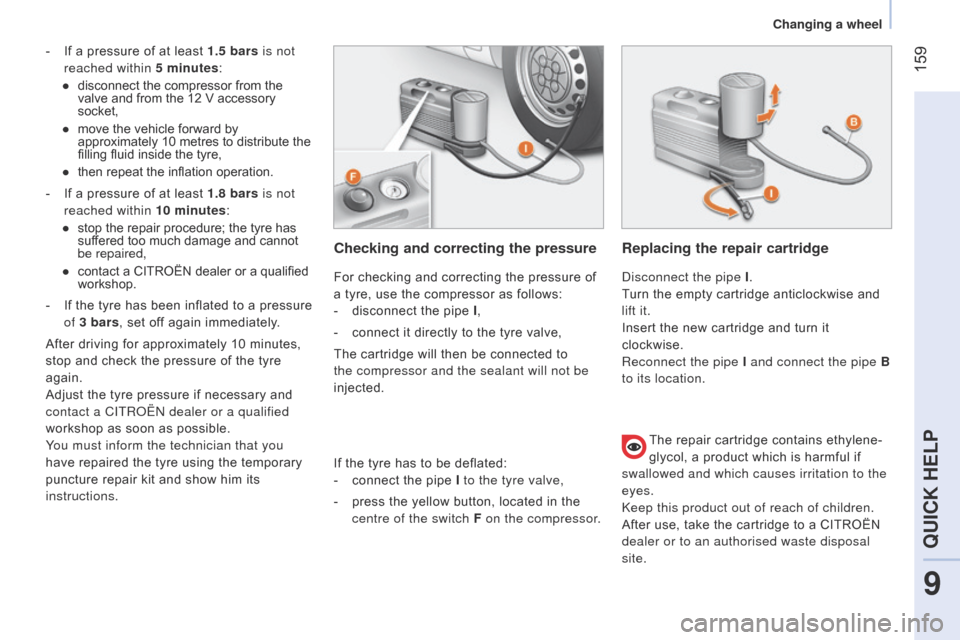 Changing a wheel

159

- If a pressure of at least 1.5 bars is not reached within 5 minutes:

● disconnect the compressor from the valve and from the 12 V accessory socket,

● move the vehicle forward by approximately 10 metres to distribute the filling fluid inside the tyre,

● then repeat the inflation operation.

- If a pressure of at least 1.8 bars is not reached within 10 minutes:

● stop the repair procedure; the tyre has suffered too much damage and cannot be repaired,

● contact a CITROËN dealer or a qualified workshop.

- If the tyre has been inflated to a pressure of 3 bars, set off again immediately.

After driving for approximately 10 minutes, stop and check the pressure of the tyre again.
Adjust the tyre pressure if necessary and contact a CITROËN dealer or a qualified workshop as soon as possible.
You must inform the technician that you have repaired the tyre using the temporary puncture repair kit and show him its instructions.

I

F

Checking and correcting the pressure

For checking and correcting the pressure of a tyre, use the compressor as follows:
- disconnect the pipe I,

- connect it directly to the tyre valve,

The cartridge will then be connected to the compressor and the sealant will not be injected.

If the tyre has to be deflated:
- connect the pipe I to the tyre valve,

- press the yellow button, located in the centre of the switch F on the compressor.

B

I

Replacing the repair cartridge

Disconnect the pipe I.
Turn the empty cartridge anticlockwise and lift it.
Insert the new cartridge and turn it clockwise.
Reconnect the pipe I and connect the pipe B to its location.

The repair cartridge contains ethylene-glycol, a product which is harmful if swallowed and which causes irritation to the eyes.
Keep this product out of reach of children.
After use, take the cartridge to a CITROËN dealer or to an authorised waste disposal site.

QUICK HELP

9

carmanualsonline.info