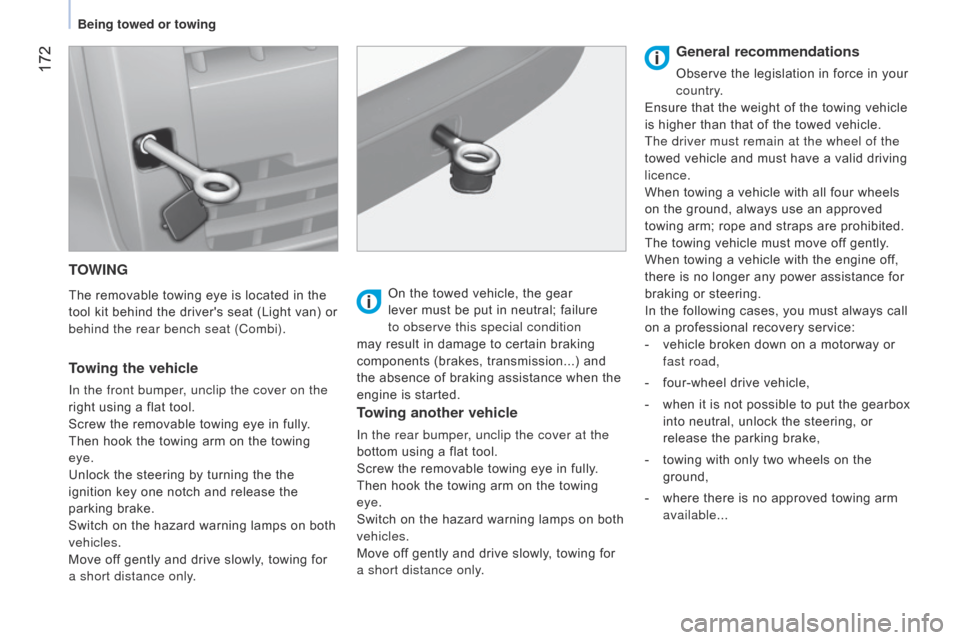 Being towed or towing

172

TOWING

The removable towing eye is located in the tool kit behind the driver's seat (Light van) or behind the rear bench seat (Combi).

Towing the vehicle

In the front bumper, unclip the cover on the right using a flat tool.
Screw the removable towing eye in fully.
Then hook the towing arm on the towing eye.
Unlock the steering by turning the the ignition key one notch and release the parking brake.
Switch on the hazard warning lamps on both vehicles.
Move off gently and drive slowly, towing for a short distance only.

On the towed vehicle, the gear lever must be put in neutral; failure to observe this special condition may result in damage to certain braking components (brakes, transmission...) and the absence of braking assistance when the engine is started.

Towing another vehicle

In the rear bumper, unclip the cover at the bottom using a flat tool.
Screw the removable towing eye in fully.
Then hook the towing arm on the towing eye.
Switch on the hazard warning lamps on both vehicles.
Move off gently and drive slowly, towing for a short distance only.

General recommendations

Observe the legislation in force in your country.
Ensure that the weight of the towing vehicle is higher than that of the towed vehicle.
The driver must remain at the wheel of the towed vehicle and must have a valid driving licence.
When towing a vehicle with all four wheels on the ground, always use an approved towing arm; rope and straps are prohibited.
The towing vehicle must move off gently.
When towing a vehicle with the engine off, there is no longer any power assistance for braking or steering.
In the following cases, you must always call on a professional recovery service:
- vehicle broken down on a motorway or fast road,
- four-wheel drive vehicle,
- when it is not possible to put the gearbox into neutral, unlock the steering, or release the parking brake,
- towing with only two wheels on the ground,
- where there is no approved towing arm available...

carmanualsonline.info