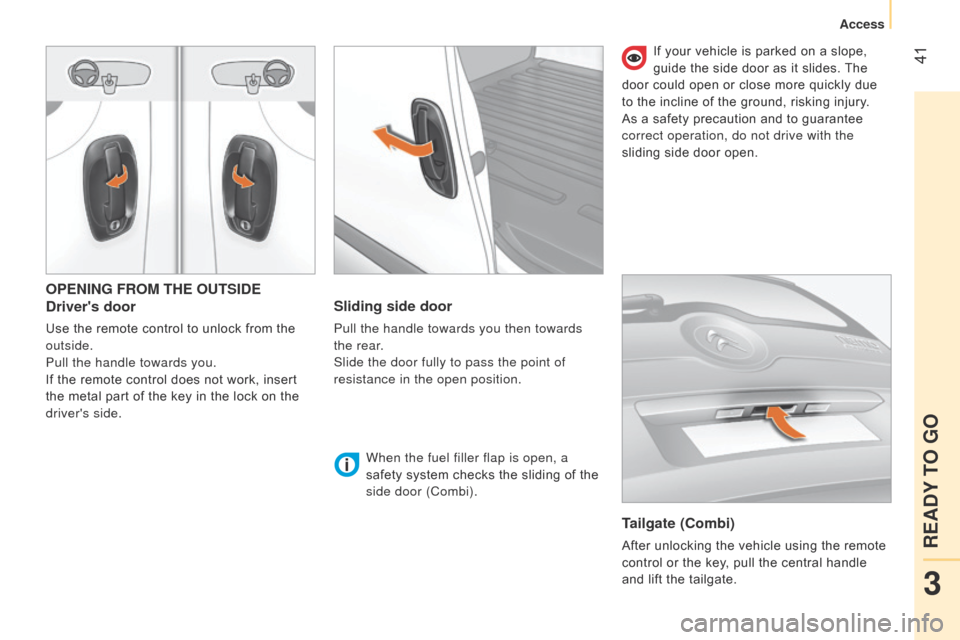 Access

41

OPENING FROM THE OUTSIDE
Driver's door

Use the remote control to unlock from the outside.
Pull the handle towards you.
If the remote control does not work, insert the metal part of the key in the lock on the driver's side.

Sliding side door

Pull the handle towards you then towards the rear.
Slide the door fully to pass the point of resistance in the open position.

When the fuel filler flap is open, a safety system checks the sliding of the side door (Combi).

If your vehicle is parked on a slope, guide the side door as it slides. The door could open or close more quickly due to the incline of the ground, risking injury.
As a safety precaution and to guarantee correct operation, do not drive with the sliding side door open.

Tailgate (Combi)

After unlocking the vehicle using the remote control or the key, pull the central handle and lift the tailgate.

READY TO GO

3

carmanualsonline.info