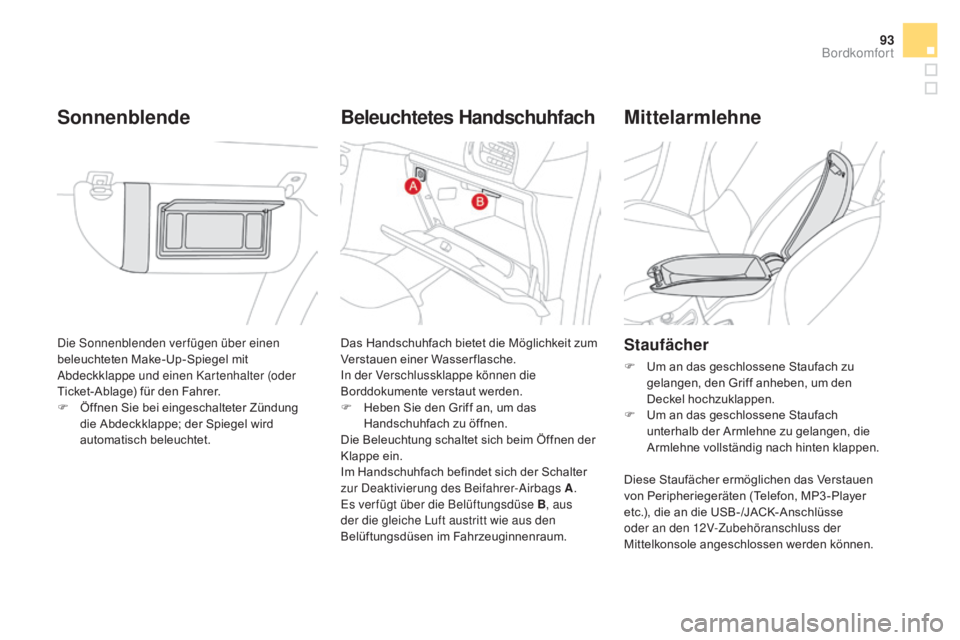 93
Bordkomfort

Sonnenblende

Die Sonnenblenden verfügen über einen beleuchteten Make-Up-Spiegel mit Abdeckklappe und einen Kartenhalter (oder Ticket-Ablage) für den Fahrer.
 Öffnen Sie bei eingeschalteter Zündung die Abdeckklappe; der Spiegel wird automatisch beleuchtet.

Beleuchtetes Handschuhfach

A
B

Das Handschuhfach bietet die Möglichkeit zum Verstauen einer Wasserflasche.
In der Verschlussklappe können die Borddokumente verstaut werden.
 Heben Sie den Griff an, um das Handschuhfach zu öffnen.
Die Beleuchtung schaltet sich beim Öffnen der Klappe ein.
Im Handschuhfach befindet sich der Schalter zur Deaktivierung des Beifahrer-Airbags A.
Es verfügt über die Belüftungsdüse B, aus der die gleiche Luft austritt wie aus den Belüftungsdüsen im Fahrzeuginnenraum.

Mittelarmlehne

Staufächer

 Um an das geschlossene Staufach zu gelangen, den Griff anheben, um den Deckel hochzuklappen.
 Um an das geschlossene Staufach unterhalb der Armlehne zu gelangen, die Armlehne vollständig nach hinten klappen.

Diese Staufächer ermöglichen das Verstauen von Peripheriegeräten (Telefon, MP3-Player etc.), die an die USB-/JACK-Anschlüsse oder an den 12V-Zubehöranschluss der Mittelkonsole angeschlossen werden können.

carmanualsonline.info