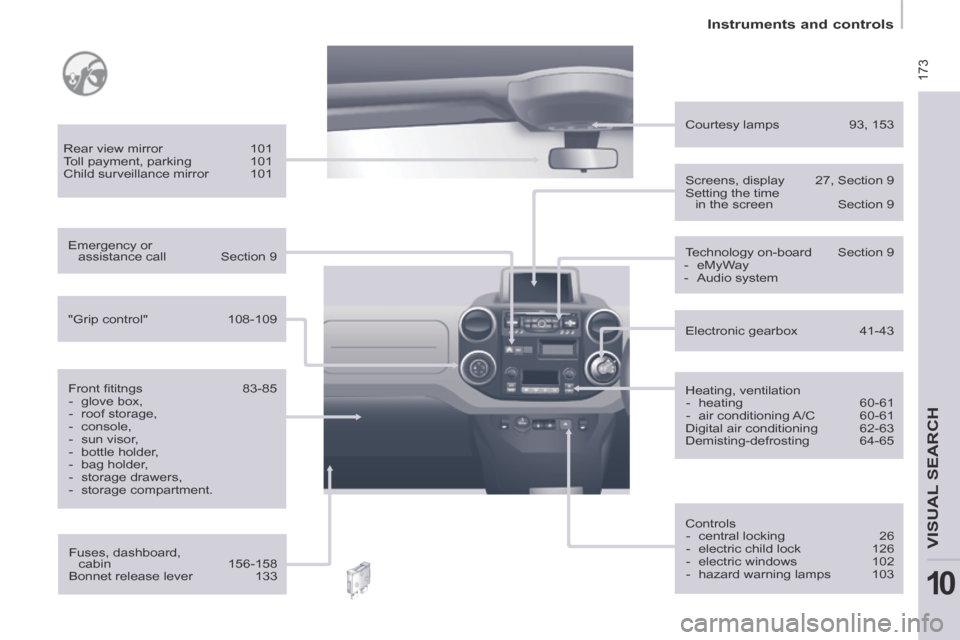 Instruments and controls

173

Rear view mirror 101
Toll payment, parking 101
Child surveillance mirror 101

Emergency or assistance call Section 9

"Grip control" 108-109

Front fititngs 83-85
- glove box,
- roof storage,
- console,
- sun visor,
- bottle holder,
- bag holder,
- storage drawers,
- storage compartment.

Fuses, dashboard, cabin 156-158
Bonnet release lever 133

Courtesy lamps 93, 153

Screens, display 27, Section 9
Setting the time in the screen Section 9

Technology on-board Section 9
- eMyWay
- Audio system

Electronic gearbox 41-43

Heating, ventilation
- heating 60-61
- air conditioning A/C 60-61
Digital air conditioning 62-63
Demisting-defrosting 64-65

Controls
- central locking 26
- electric child lock 126
- electric windows 102
- hazard warning lamps 103

VISUAL SEARCH

10

carmanualsonline.info