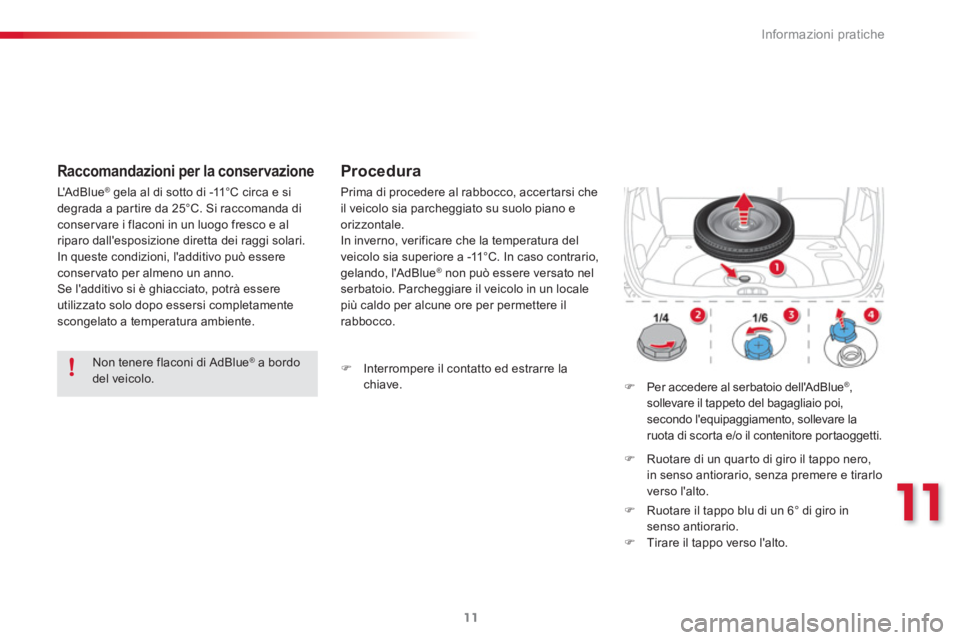 Informazioni pratiche

Raccomandazioni per la conservazione

L'AdBlue® gela al di sotto di -11°C circa e si degrada a partire da 25°C. Si raccomanda di conservare i flaconi in un luogo fresco e al riparo dall'esposizione diretta dei raggi solari.
In queste condizioni, l'additivo può essere conservato per almeno un anno.
Se l'additivo si è ghiacciato, potrà essere utilizzato solo dopo essersi completamente scongelato a temperatura ambiente.

!

Non tenere flaconi di AdBlue® a bordo del veicolo.

Procedura

Prima di procedere al rabbocco, accertarsi che il veicolo sia parcheggiato su suolo piano e orizzontale.
In inverno, verificare che la temperatura del veicolo sia superiore a -11°C. In caso contrario, gelando, l'AdBlue® non può essere versato nel serbatoio. Parcheggiare il veicolo in un locale più caldo per alcune ore per permettere il rabbocco.

Interrompere il contatto ed estrarre la chiave.

1

1/4 2

1/6 3

4

Per accedere al serbatoio dell'AdBlue®, sollevare il tappeto del bagagliaio poi, secondo l'equipaggiamento, sollevare la ruota di scorta e/o il contenitore portaoggetti.

Ruotare di un quarto di giro il tappo nero, in senso antiorario, senza premere e tirarlo verso l'alto.

Ruotare il tappo blu di un 6° di giro in senso antiorario.

Tirare il tappo verso l'alto.

11

11

carmanualsonline.info