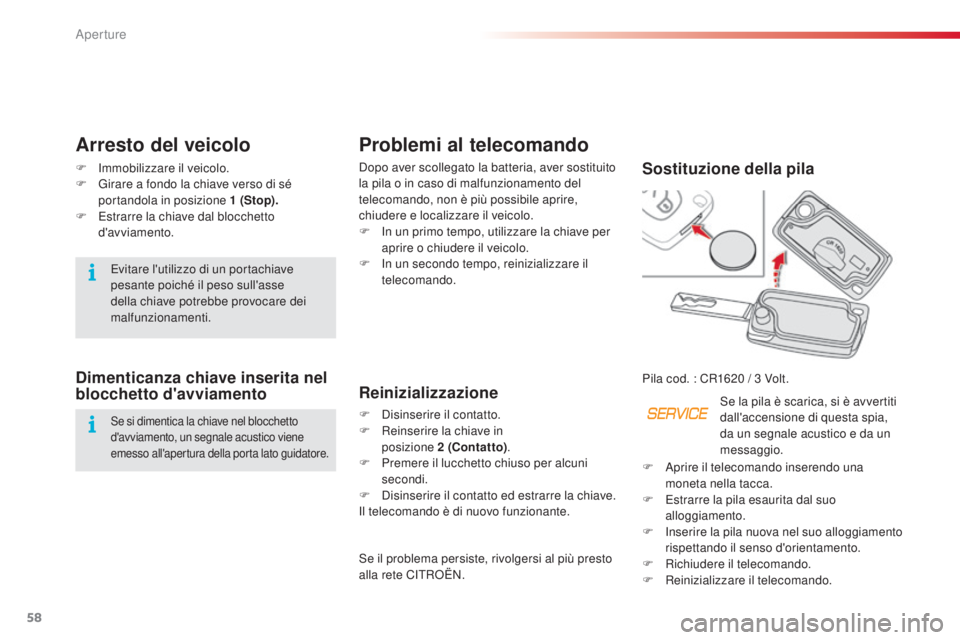 Aperture

Arresto del veicolo

F Immobilizzare il veicolo.
F Girare a fondo la chiave verso di sé portandola in posizione 1 (Stop).
F Estrarre la chiave dal blocchetto d'avviamento.

Evitare l'utilizzo di un portachiave pesante poiché il peso sull'asse della chiave potrebbe provocare dei malfunzionamenti.

Dimenticanza chiave inserita nel blocchetto d'avviamento

Se si dimentica la chiave nel blocchetto d'avviamento, un segnale acustico viene emesso all'apertura della porta lato guidatore.

Problemi al telecomando

Dopo aver scollegato la batteria, aver sostituito la pila o in caso di malfunzionamento del telecomando, non è più possibile aprire, chiudere e localizzare il veicolo.
F In un primo tempo, utilizzare la chiave per aprire o chiudere il veicolo.
F In un secondo tempo, reinizializzare il telecomando.

Reinizializzazione

F Disinserire il contatto.
F Reinserire la chiave in posizione 2 (Contatto).
F Premere il lucchetto chiuso per alcuni secondi.
F Disinserire il contatto ed estrarre la chiave.
Il telecomando è di nuovo funzionante.

Se il problema persiste, rivolgersi al più presto alla rete CITROËN.

Sostituzione della pila

Pila cod. : CR1620 / 3 Volt.

SERVICE

Se la pila è scarica, si è avvertiti dall'accensione di questa spia, da un segnale acustico e da un messaggio.

F Aprire il telecomando inserendo una moneta nella tacca.
F Estrarre la pila esaurita dal suo alloggiamento.
F Inserire la pila nuova nel suo alloggiamento rispettando il senso d'orientamento.
F Richiudere il telecomando.
F Reinizializzare il telecomando.

58

carmanualsonline.info