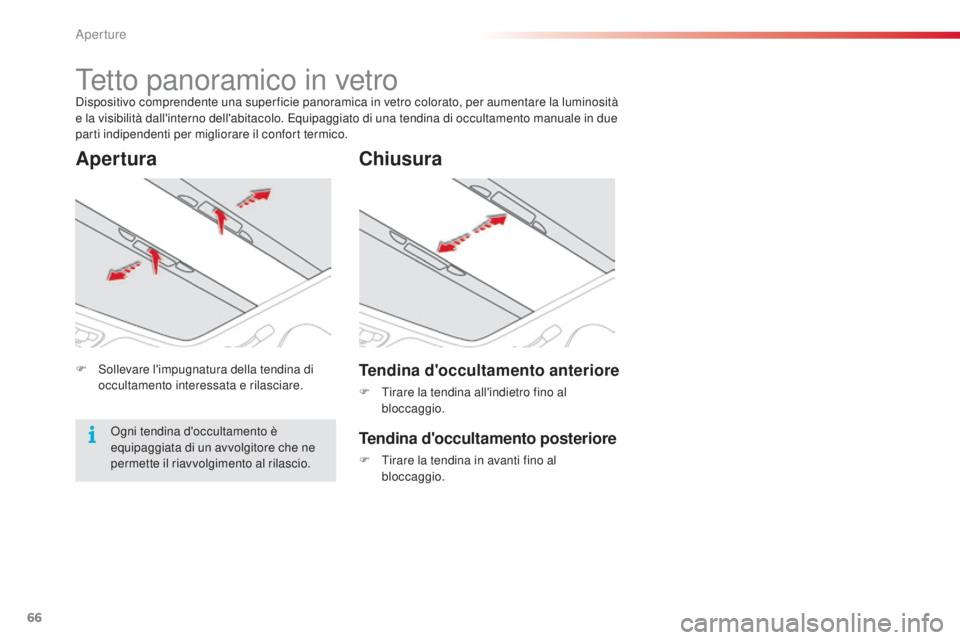 Aperture

Tetto panoramico in vetro

Dispositivo comprendente una superficie panoramica in vetro colorato, per aumentare la luminosità e la visibilità dall'interno dell'abitacolo. Equipaggiato di una tendina di occultamento manuale in due parti indipendenti per migliorare il confort termico.

Apertura

F Sollevare l'impugnatura della tendina di occultamento interessata e rilasciare.

Ogni tendina d'occultamento è equipaggiata di un avvolgitore che ne permette il riavvolgimento al rilascio.

Chiusura

Tendina d'occultamento anteriore

F Tirare la tendina all'indietro fino al bloccaggio.

Tendina d'occultamento posteriore

F Tirare la tendina in avanti fino al bloccaggio.

66

carmanualsonline.info