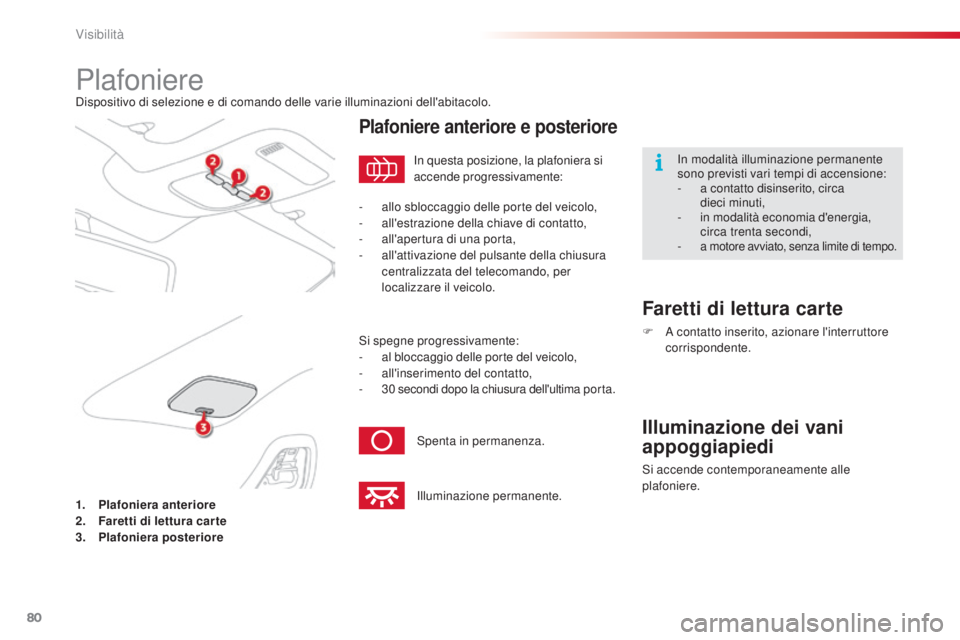 Visibilità

Plafoniere

Dispositivo di selezione e di comando delle varie illuminazioni dell'abitacolo.

2
1
2
3

1. Plafoniera anteriore
2. Faretti di lettura carte
3. Plafoniera posteriore

Plafoniere anteriore e posteriore

In questa posizione, la plafoniera si accende progressivamente:

- allo sbloccaggio delle porte del veicolo,
- all'estrazione della chiave di contatto,
- all'apertura di una porta,
- all'attivazione del pulsante della chiusura centralizzata del telecomando, per localizzare il veicolo.

Si spegne progressivamente:
- al bloccaggio delle porte del veicolo,
- all'inserimento del contatto,
- 30 secondi dopo la chiusura dell'ultima porta.

Spenta in permanenza.

Illuminazione permanente.

In modalità illuminazione permanente sono previsti vari tempi di accensione:
- a contatto disinserito, circa dieci minuti,
- in modalità economia d'energia, circa trenta secondi,
- a motore avviato, senza limite di tempo.

Faretti di lettura carte

A contatto inserito, azionare l'interruttore corrispondente.

Illuminazione dei vani appoggiapiedi

Si accende contemporaneamente alle plafoniere.

80

carmanualsonline.info