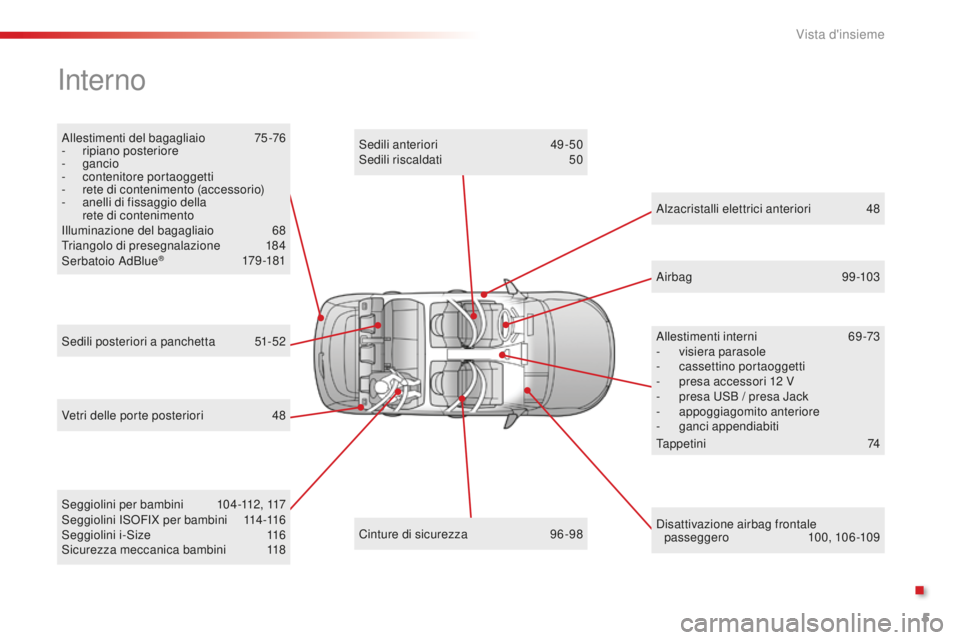 Vista d'insieme

Interno

Allestimenti del bagagliaio 75-76
- ripiano posteriore
- gancio
- contenitore portaoggetti
- rete di contenimento (accessorio)
- anelli di fissaggio della rete di contenimento
Illuminazione del bagagliaio 68
Triangolo di presegnalazione 184
Serbatoio AdBlue® 179-181

Sedili posteriori a panchetta 51-52

Vetri delle porte posteriori 48

Seggiolini per bambini 104-112, 117
Seggiolini ISOFIX per bambini 114-116
Seggiolini i-Size 116
Sicurezza meccanica bambini 118

Sedili anteriori 49-50
Sedili riscaldati 50

Cinture di sicurezza 96-98

Alzacristalli elettrici anteriori 48

Airbag 99-103

Allestimenti interni 69-73
- visiera parasole
- cassettino portaoggetti
- presa accessori 12 V
- presa USB / presa Jack
- appoggiagomito anteriore
- ganci appendiabiti
Tappetini 74

Disattivazione airbag frontale passeggero 100, 106-109

carmanualsonline.info