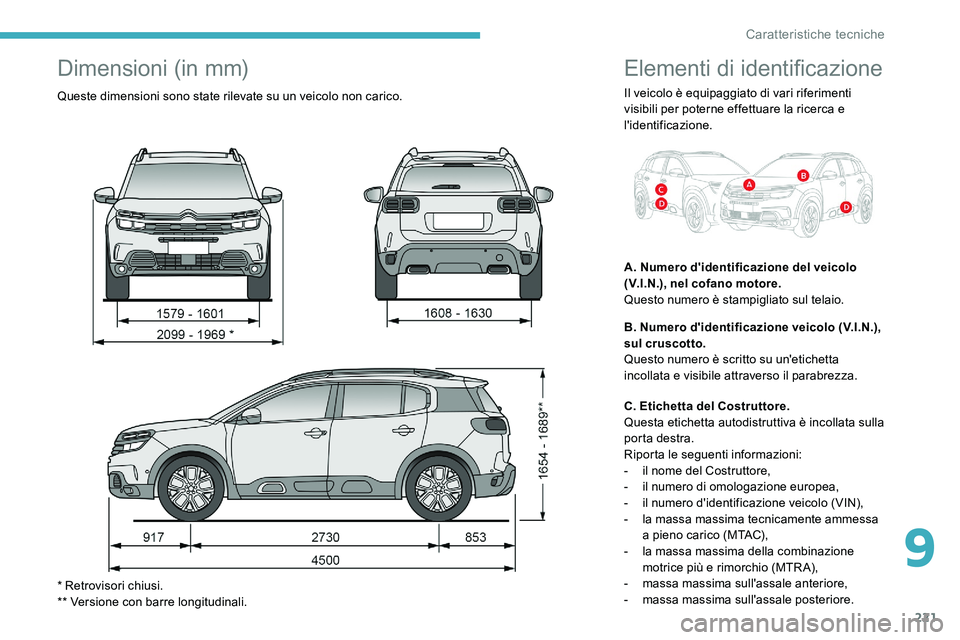 Caratteristiche tecniche

Dimensioni (in mm)

Queste dimensioni sono state rilevate su un veicolo non carico.

1579 - 1601
2099 - 1969 *
1608 - 1630
1654 - 1689**
917
2730
853
4500

* Retrovisori chiusi.
** Versione con barre longitudinali.

Elementi di identificazione

Il veicolo è equipaggiato di vari riferimenti visibili per poterne effettuare la ricerca e l'identificazione.

C
D
A
B
D

A. Numero d'identificazione del veicolo (V.I.N.), nel cofano motore.
Questo numero è stampigliato sul telaio.

B. Numero d'identificazione veicolo (V.I.N.), sul cruscotto.
Questo numero è scritto su un'etichetta incollata e visibile attraverso il parabrezza.

C. Etichetta del Costruttore.
Questa etichetta autodistruttiva è incollata sulla porta destra.
Riporta le seguenti informazioni:
- il nome del Costruttore,
- il numero di omologazione europea,
- il numero d'identificazione veicolo (VIN),
- la massa massima tecnicamente ammessa a pieno carico (MTAC),
- la massa massima della combinazione motrice più e rimorchio (MTRA),
- massa massima sull'assale anteriore,
- massa massima sull'assale posteriore.

9

221

carmanualsonline.info