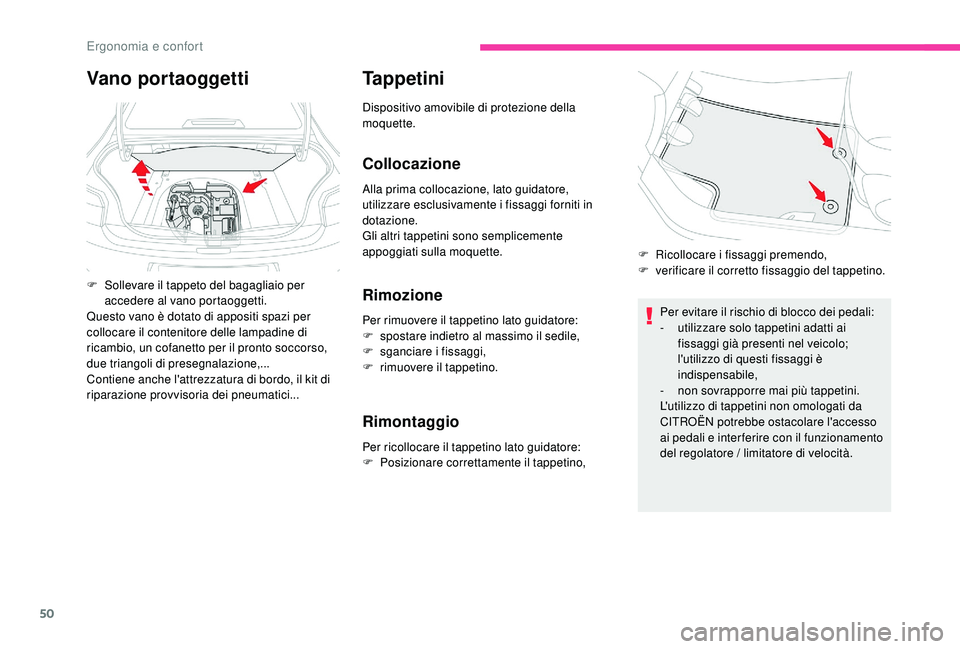 Ergonomia e confort

Vano portaoggetti

F Sollevare il tappeto del bagagliaio per accedere al vano portaoggetti.
Questo vano è dotato di appositi spazi per collocare il contenitore delle lampadine di ricambio, un cofanetto per il pronto soccorso, due triangoli di presegnalazione,...
Contiene anche l'attrezzatura di bordo, il kit di riparazione provvisoria dei pneumatici...

Tappetini

Dispositivo amovibile di protezione della moquette.

Collocazione

Alla prima collocazione, lato guidatore, utilizzare esclusivamente i fissaggi forniti in dotazione.
Gli altri tappetini sono semplicemente appoggiati sulla moquette.

Rimozione

Per rimuovere il tappetino lato guidatore:
F spostare indietro al massimo il sedile,
F sganciare i fissaggi,
F rimuovere il tappetino.

Rimontaggio

Per ricollocare il tappetino lato guidatore:
F Posizionare correttamente il tappetino,

F Ricollocare i fissaggi premendo,
F verificare il corretto fissaggio del tappetino.

Per evitare il rischio di blocco dei pedali:
- utilizzare solo tappetini adatti ai fissaggi già presenti nel veicolo; l'utilizzo di questi fissaggi è indispensabile,
- non sovrapporre mai più tappetini.
L'utilizzo di tappetini non omologati da CITROËN potrebbe ostacolare l'accesso ai pedali e interferire con il funzionamento del regolatore / limitatore di velocità.

50

carmanualsonline.info