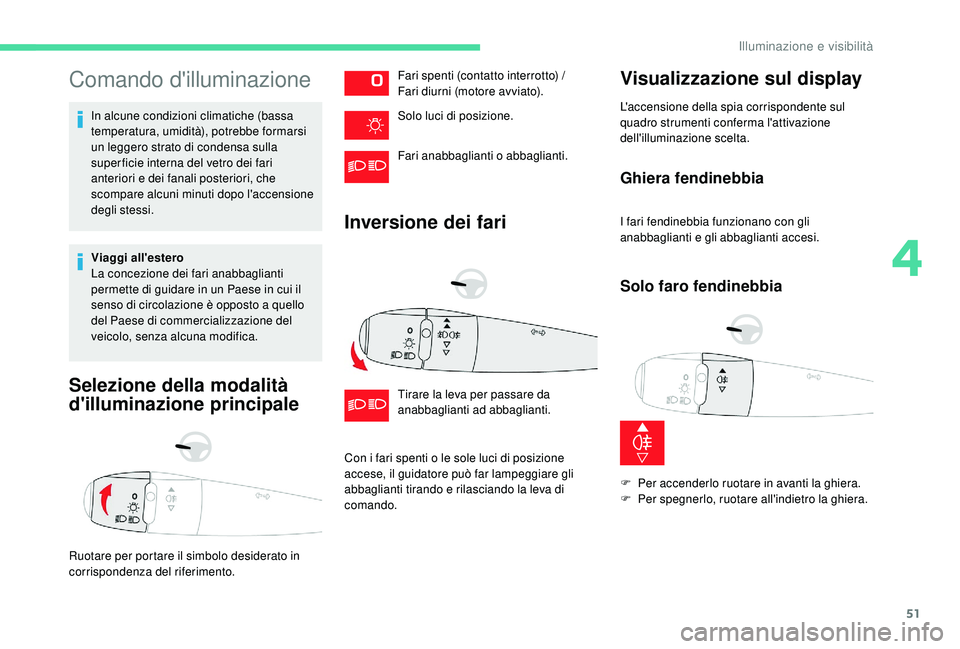 Illuminazione e visibilità

Comando d'illuminazione

In alcune condizioni climatiche (bassa temperatura, umidità), potrebbe formarsi un leggero strato di condensa sulla superficie interna del vetro dei fari anteriori e dei fanali posteriori, che scompare alcuni minuti dopo l'accensione degli stessi.

Viaggi all'estero
La concezione dei fari anabbaglianti permette di guidare in un Paese in cui il senso di circolazione è opposto a quello del Paese di commercializzazione del veicolo, senza alcuna modifica.

Selezione della modalità d'illuminazione principale

Ruotare per portare il simbolo desiderato in corrispondenza del riferimento.

Fari spenti (contatto interrotto) / Fari diurni (motore avviato).

Solo luci di posizione.

Fari anabbaglianti o abbaglianti.

Inversione dei fari

Tirare la leva per passare da anabbaglianti ad abbaglianti.

Con i fari spenti o le sole luci di posizione accese, il guidatore può far lampeggiare gli abbaglianti tirando e rilasciando la leva di comando.

Visualizzazione sul display

L'accensione della spia corrispondente sul quadro strumenti conferma l'attivazione dell'illuminazione scelta.

Ghiera fendinebbia

I fari fendinebbia funzionano con gli anabbaglianti e gli abbaglianti accesi.

Solo faro fendinebbia

Per accenderlo ruotare in avanti la ghiera.
Per spegnerlo, ruotare all'indietro la ghiera.

4

51

carmanualsonline.info