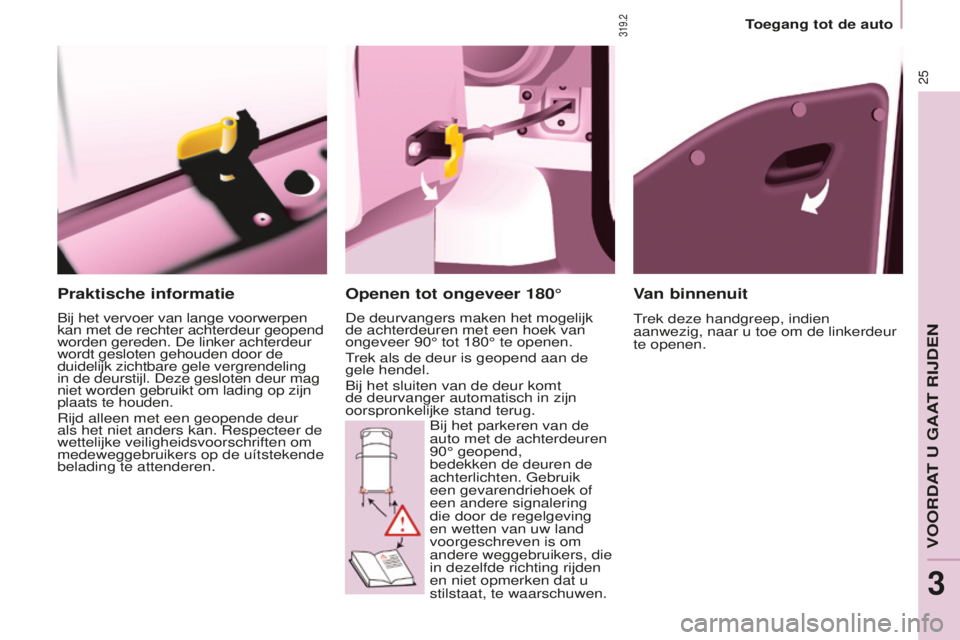 319.2

Toegang tot de auto

25

Praktische informatie

Bij het vervoer van lange voorwerpen kan met de rechter achterdeur geopend worden gereden. De linker achterdeur wordt gesloten gehouden door de duidelijk zichtbare gele vergrendeling in de deurstijl. Deze gesloten deur mag niet worden gebruikt om lading op zijn plaats te houden.

Rijd alleen met een geopende deur als het niet anders kan. Respecteer de wettelijke veiligheidsvoorschriften om medeweggebruikers op de uítstekende belading te attenderen.

Openen tot ongeveer 180°

De deurvangers maken het mogelijk de achterdeuren met een hoek van ongeveer 90° tot 180° te openen.

Trek als de deur is geopend aan de gele hendel.

Bij het sluiten van de deur komt de deurvanger automatisch in zijn oorspronkelijke stand terug.

Bij het parkeren van de auto met de achterdeuren 90° geopend, bedekken de deuren de achterlichten. Gebruik een gevarendriehoek of een andere signalering die door de regelgeving en wetten van uw land voorgeschreven is om andere weggebruikers, die in dezelfde richting rijden en niet opmerken dat u stilstaat, te waarschuwen.

Van binnenuit

Trek deze handgreep, indien aanwezig, naar u toe om de linkerdeur te openen.

VOORDAT U GAAT RIJDEN

3

carmanualsonline.info