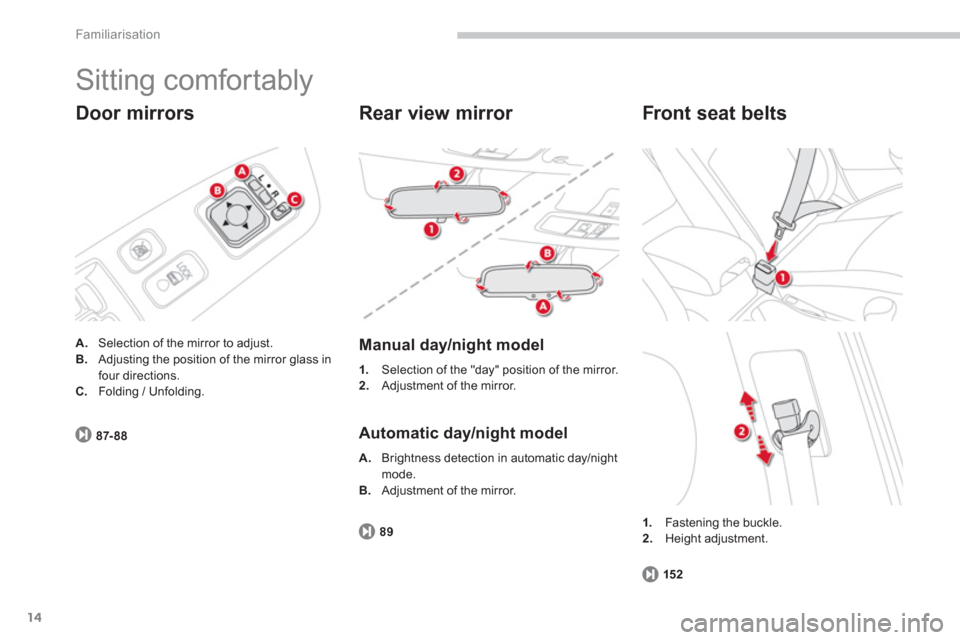 Familiarisation

Sitting comfortably

Door mirrors

A B C L R

A. Selection of the mirror to adjust.
B. Adjusting the position of the mirror glass in four directions.
C. Folding / Unfolding.

87-88

Rear view mirror

2 1 B A

Manual day/night model

1. Selection of the "day" position of the mirror.
2. Adjustment of the mirror.

Automatic day/night model

A. Brightness detection in automatic day/night mode.
B. Adjustment of the mirror.

89

Front seat belts

1

2

1. Fastening the buckle.
2. Height adjustment.

152

14

carmanualsonline.info