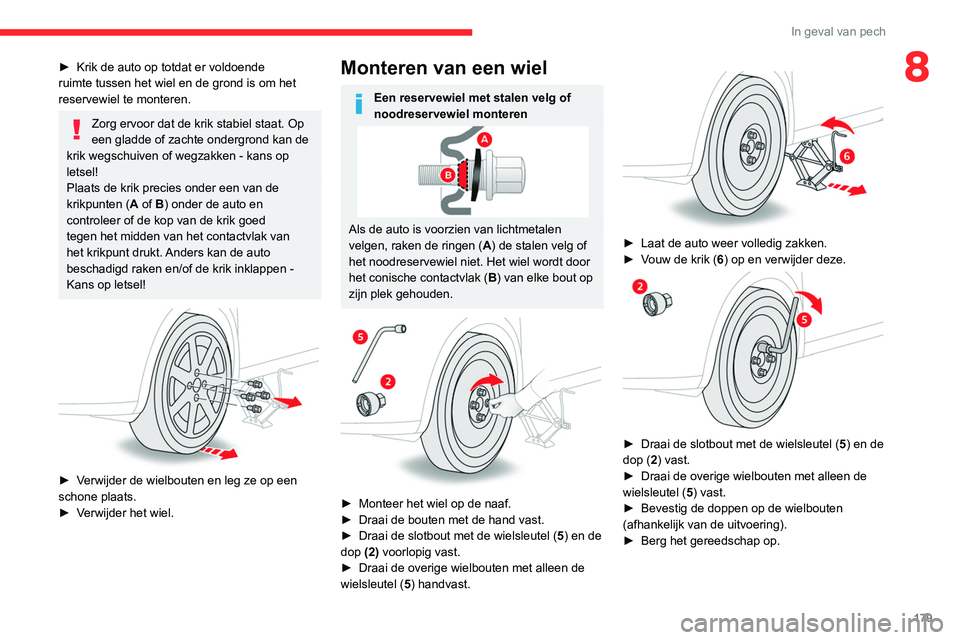 In geval van pech

8

► Krik de auto op totdat er voldoende ruimte tussen het wiel en de grond is om het reservewiel te monteren.

Zorg ervoor dat de krik stabiel staat. Op een gladde of zachte ondergrond kan de krik wegschuiven of wegzakken - kans op letsel!
Plaats de krik precies onder een van de krikpunten (A of B) onder de auto en controleer of de kop van de krik goed tegen het midden van het contactvlak van het krikpunt drukt. Anders kan de auto beschadigd raken en/of de krik inklappen - Kans op letsel!

► Verwijder de wielbouten en leg ze op een schone plaats.
► Verwijder het wiel.

Monteren van een wiel

Een reservewiel met stalen velg of noodreservewiel monteren

A
B

Als de auto is voorzien van lichtmetalen velgen, raken de ringen (A) de stalen velg of het noodreservewiel niet. Het wiel wordt door het conische contactvlak (B) van elke bout op zijn plek gehouden.

5
2

► Monteer het wiel op de naaf.
► Draai de bouten met de hand vast.
► Draai de slotbout met de wielsleutel (5) en de dop (2) voorlopig vast.
► Draai de overige wielbouten met alleen de wielsleutel (5) handvast.

6

► Laat de auto weer volledig zakken.
► Vouw de krik (6) op en verwijder deze.

2
5

► Draai de slotbout met de wielsleutel (5) en de dop (2) vast.
► Draai de overige wielbouten met alleen de wielsleutel (5) vast.
► Bevestig de doppen op de wielbouten (afhankelijk van de uitvoering).
► Berg het gereedschap op.

179

carmanualsonline.info