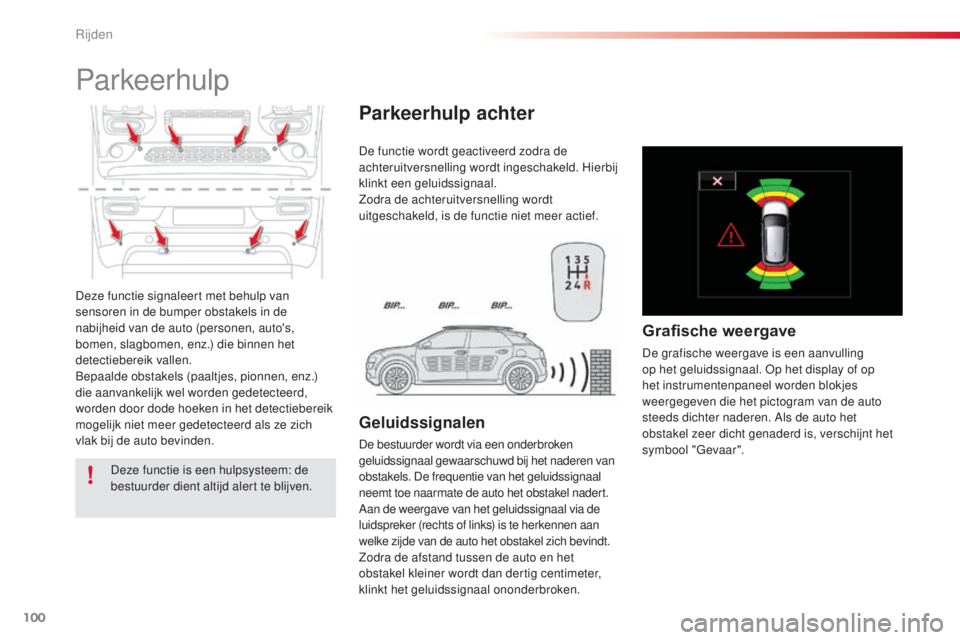 Rijden

Parkeerhulp

Deze functie signaleert met behulp van sensoren in de bumper obstakels in de nabijheid van de auto (personen, auto's, bomen, slagbomen, enz.) die binnen het detectiebereik vallen.
Bepaalde obstakels (paaltjes, pionnen, enz.) die aanvankelijk wel worden gedetecteerd, worden door dode hoeken in het detectiebereik mogelijk niet meer gedetecteerd als ze zich vlak bij de auto bevinden.

Deze functie is een hulpsysteem: de bestuurder dient altijd alert te blijven.

Parkeerhulp achter

De functie wordt geactiveerd zodra de achteruitversnelling wordt ingeschakeld. Hierbij klinkt een geluidssignaal.
Zodra de achteruitversnelling wordt uitgeschakeld, is de functie niet meer actief.

1 3 5
2 4 R

BIP... BIP... BIP...

Geluidssignalen

De bestuurder wordt via een onderbroken geluidssignaal gewaarschuwd bij het naderen van obstakels. De frequentie van het geluidssignaal neemt toe naarmate de auto het obstakel nadert.
Aan de weergave van het geluidssignaal via de luidspreker (rechts of links) is te herkennen aan welke zijde van de auto het obstakel zich bevindt.
Zodra de afstand tussen de auto en het obstakel kleiner wordt dan dertig centimeter, klinkt het geluidssignaal ononderbroken.

Grafische weergave

De grafische weergave is een aanvulling op het geluidssignaal. Op het display of op het instrumentenpaneel worden blokjes weergegeven die het pictogram van de auto steeds dichter naderen. Als de auto het obstakel zeer dicht genaderd is, verschijnt het symbool "Gevaar".

100

carmanualsonline.info