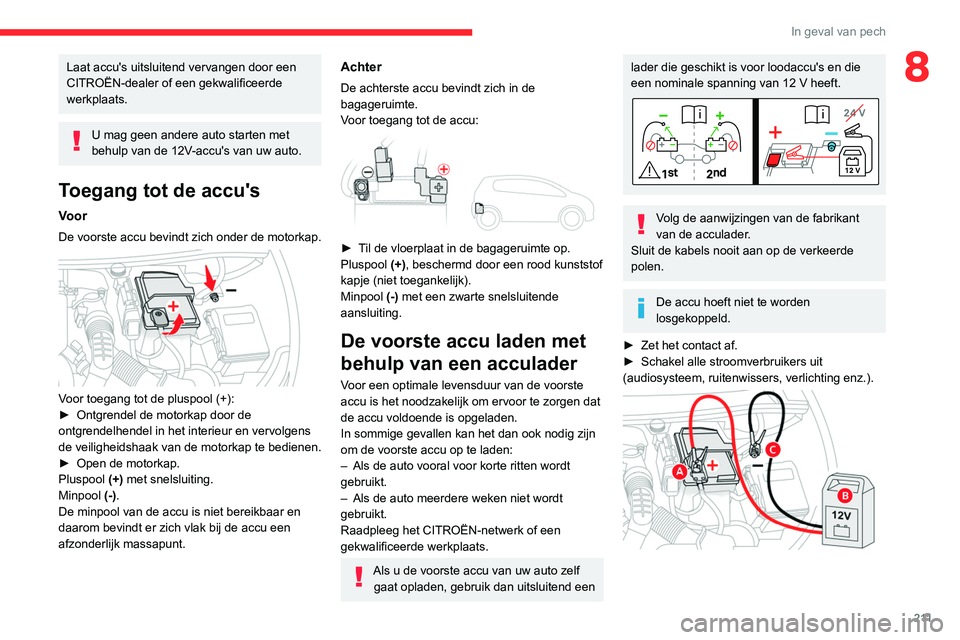 In geval van pech

8

Laat accu's uitsluitend vervangen door een CITROËN-dealer of een gekwalificeerde werkplaats.

U mag geen andere auto starten met behulp van de 12V-accu's van uw auto.

Toegang tot de accu's

Voor

De voorste accu bevindt zich onder de motorkap.

Voor toegang tot de pluspool (+):
► Ontgrendel de motorkap door de ontgrendelhendel in het interieur en vervolgens de veiligheidshaak van de motorkap te bedienen.
► Open de motorkap.
Pluspool (+) met snelsluiting.
Minpool (-).
De minpool van de accu is niet bereikbaar en daarom bevindt er zich vlak bij de accu een afzonderlijk massapunt.

Achter

De achterste accu bevindt zich in de bagageruimte.
Voor toegang tot de accu:

► Til de vloerplaat in de bagageruimte op.
Pluspool (+), beschermd door een rood kunststof kapje (niet toegankelijk).
Minpool (-) met een zwarte snelsluitende aansluiting.

De voorste accu laden met behulp van een acculader

Voor een optimale levensduur van de voorste accu is het noodzakelijk om ervoor te zorgen dat de accu voldoende is opgeladen.
In sommige gevallen kan het dan ook nodig zijn om de voorste accu op te laden:
– Als de auto vooral voor korte ritten wordt gebruikt.
– Als de auto meerdere weken niet wordt gebruikt.
Raadpleeg het CITROËN-netwerk of een gekwalificeerde werkplaats.

Als u de voorste accu van uw auto zelf gaat opladen, gebruik dan uitsluitend een lader die geschikt is voor loodaccu's en die een nominale spanning van 12 V heeft.

1st 2nd 24 V 12 V

Volg de aanwijzingen van de fabrikant van de acculader.
Sluit de kabels nooit aan op de verkeerde polen.

De accu hoeft niet te worden losgekoppeld.

► Zet het contact af.
► Schakel alle stroomverbruikers uit (audiosysteem, ruitenwissers, verlichting enz.).

A C B 12V

213

carmanualsonline.info