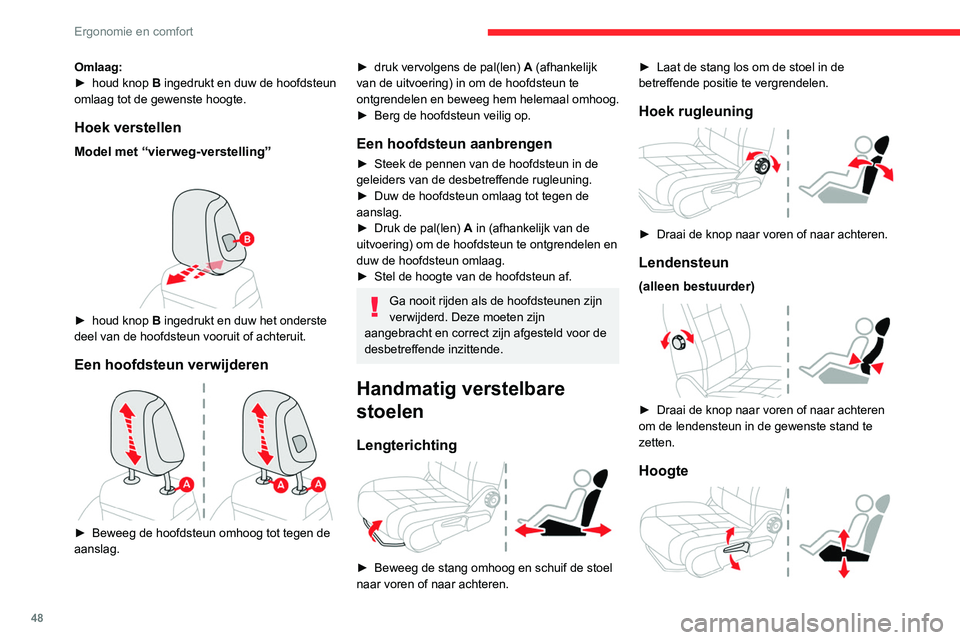 Ergonomie en comfort

Omlaag:
► houd knop B ingedrukt en duw de hoofdsteun omlaag tot de gewenste hoogte.

Hoek verstellen

Model met “vierweg-verstelling”

B

► houd knop B ingedrukt en duw het onderste deel van de hoofdsteun vooruit of achteruit.

Een hoofdsteun verwijderen

A

A A

► Beweeg de hoofdsteun omhoog tot tegen de aanslag.

► druk vervolgens de pal(len) A (afhankelijk van de uitvoering) in om de hoofdsteun te ontgrendelen en beweeg hem helemaal omhoog.
► Berg de hoofdsteun veilig op.

Een hoofdsteun aanbrengen

► Steek de pennen van de hoofdsteun in de geleiders van de desbetreffende rugleuning.
► Duw de hoofdsteun omlaag tot tegen de aanslag.
► Druk de pal(len) A in (afhankelijk van de uitvoering) om de hoofdsteun te ontgrendelen en duw de hoofdsteun omlaag.
► Stel de hoogte van de hoofdsteun af.

Ga nooit rijden als de hoofdsteunen zijn verwijderd. Deze moeten zijn aangebracht en correct zijn afgesteld voor de desbetreffende inzittende.

Handmatig verstelbare stoelen

Lengterichting

► Beweeg de stang omhoog en schuif de stoel naar voren of naar achteren.

► Laat de stang los om de stoel in de betreffende positie te vergrendelen.

Hoek rugleuning

► Draai de knop naar voren of naar achteren.

Lendensteun

(alleen bestuurder)

► Draai de knop naar voren of naar achteren om de lendensteun in de gewenste stand te zetten.

Hoogte

48

carmanualsonline.info