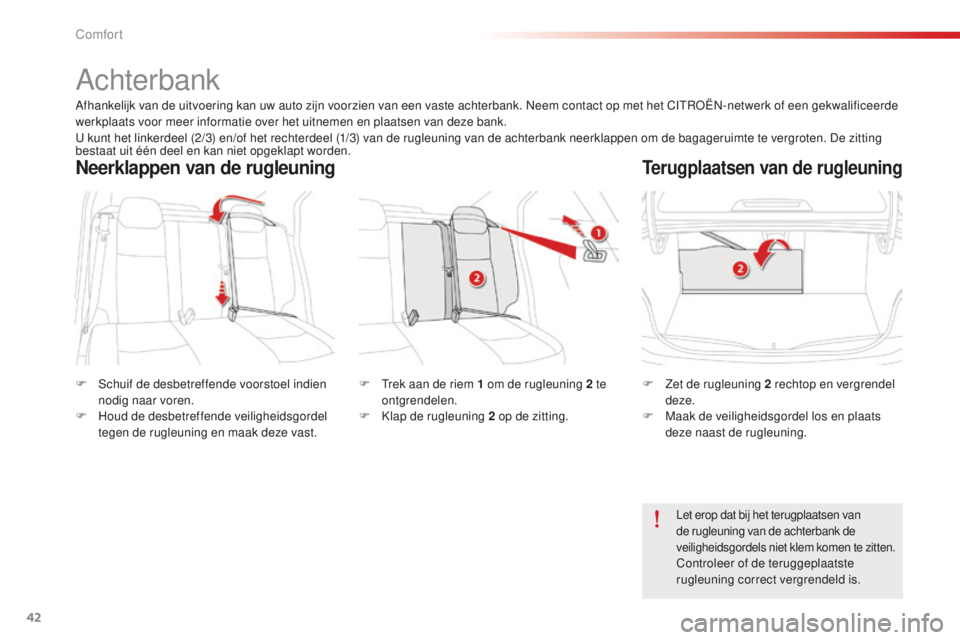 Comfort

Achterbank

Afhankelijk van de uitvoering kan uw auto zijn voorzien van een vaste achterbank. Neem contact op met het CITROËN-netwerk of een gekwalificeerde werkplaats voor meer informatie over het uitnemen en plaatsen van deze bank.
U kunt het linkerdeel (2/3) en/of het rechterdeel (1/3) van de rugleuning van de achterbank neerklappen om de bagageruimte te vergroten. De zitting bestaat uit één deel en kan niet opgeklapt worden.

Neerklappen van de rugleuning

1

2

F Schuif de desbetreffende voorstoel indien nodig naar voren.
F Houd de desbetreffende veiligheidsgordel tegen de rugleuning en maak deze vast.

F Trek aan de riem 1 om de rugleuning 2 te ontgrendelen.
F Klap de rugleuning 2 op de zitting.

Terugplaatsen van de rugleuning

2

F Zet de rugleuning 2 rechtop en vergrendel deze.
F Maak de veiligheidsgordel los en plaats deze naast de rugleuning.

!

Let erop dat bij het terugplaatsen van de rugleuning van de achterbank de veiligheidsgordels niet klem komen te zitten.
Controleer of de teruggeplaatste rugleuning correct vergrendeld is.

42

carmanualsonline.info