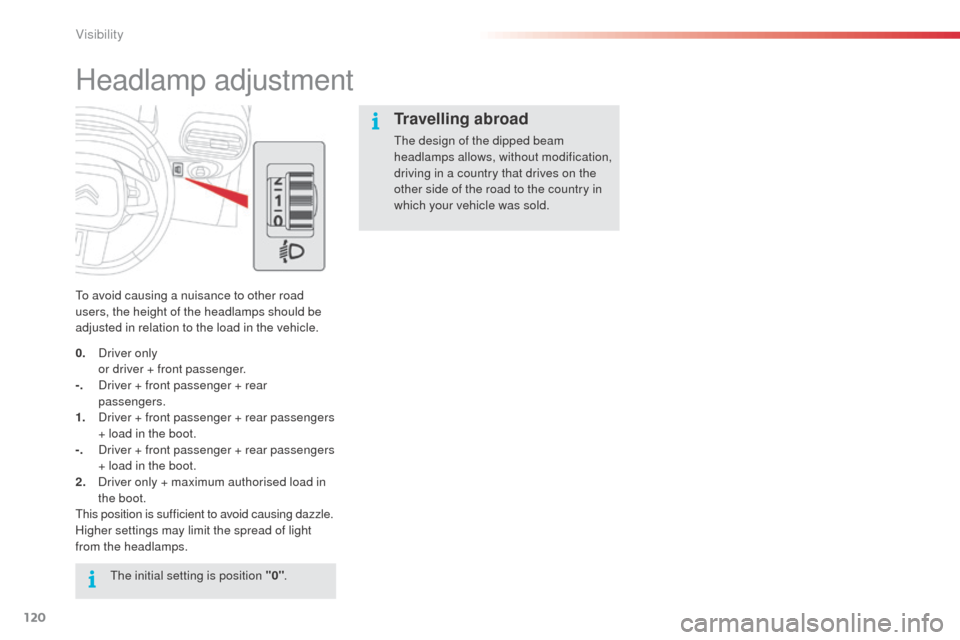 Visibility

Headlamp adjustment

2
1
0

To avoid causing a nuisance to other road users, the height of the headlamps should be adjusted in relation to the load in the vehicle.

0. Driver only or driver + front passenger.
-. Driver + front passenger + rear passengers.
1. Driver + front passenger + rear passengers + load in the boot.
-. Driver + front passenger + rear passengers + load in the boot.
2. Driver only + maximum authorised load in the boot.
This position is sufficient to avoid causing dazzle.
Higher settings may limit the spread of light from the headlamps.

The initial setting is position "0".

Travelling abroad

The design of the dipped beam headlamps allows, without modification, driving in a country that drives on the other side of the road to the country in which your vehicle was sold.

120

carmanualsonline.info