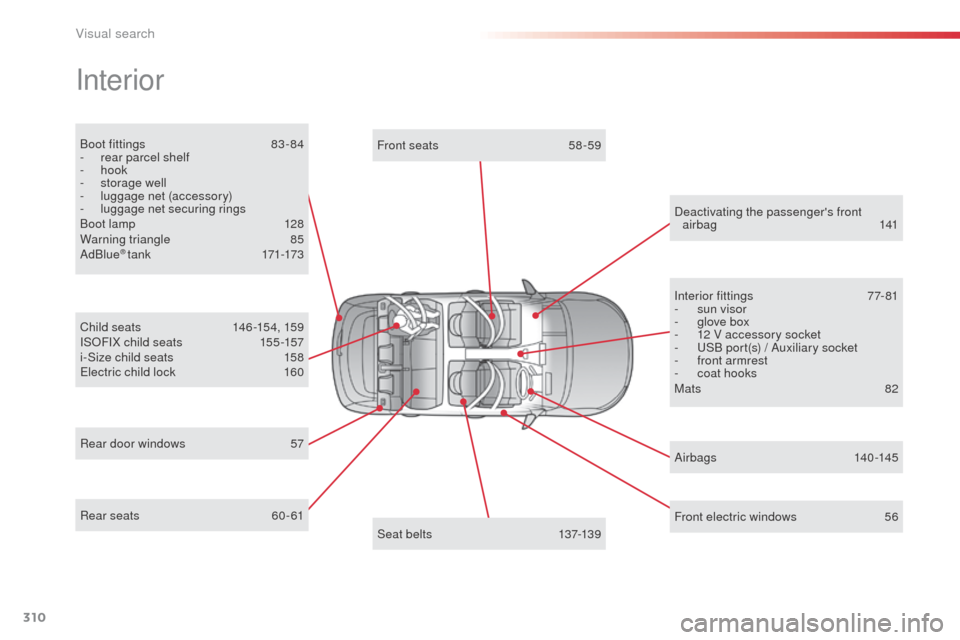 Visual search

Interior

Boot fittings 83-84
- rear parcel shelf
- hook
- storage well
- luggage net (accessory)
- luggage net securing rings
Boot lamp 128
Warning triangle 85
AdBlue® tank 171-173

Child seats 146-154, 159
ISOFIX child seats 155-157
i-Size child seats 158
Electric child lock 160

Rear door windows 57

Rear seats 60-61

Front seats 58-59

Seat belts 137-139

Deactivating the passenger's front airbag 141

Interior fittings 77-81
- sun visor
- glove box
- 12 V accessory socket
- USB port(s) / Auxiliary socket
- front armrest
- coat hooks
Mats 82

Airbags 140-145

Front electric windows 56

310

carmanualsonline.info