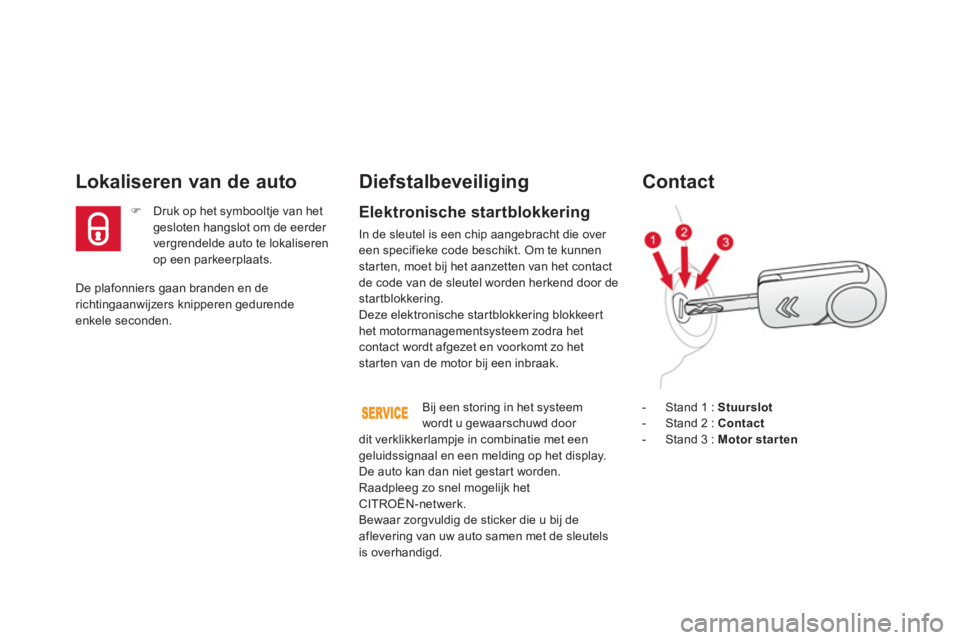 Lokaliseren van de auto

Druk op het symbooltje van het gesloten hangslot om de eerder vergrendelde auto te lokaliseren op een parkeerplaats.

De plafonniers gaan branden en de richtingaanwijzers knipperen gedurende enkele seconden.

Diefstalbeveiliging

Elektronische startblokkering

In de sleutel is een chip aangebracht die over een specifieke code beschikt. Om te kunnen starten, moet bij het aanzetten van het contact de code van de sleutel worden herkend door de startblokkering.
Deze elektronische startblokkering blokkeert het motormanagementsysteem zodra het contact wordt afgezet en voorkomt zo het starten van de motor bij een inbraak.

SERVICE

Bij een storing in het systeem wordt u gewaarschuwd door dit verklikkerlampje in combinatie met een geluidssignaal en een melding op het display.
De auto kan dan niet gestart worden.
Raadpleeg zo snel mogelijk het CITROËN-netwerk.
Bewaar zorgvuldig de sticker die u bij de aflevering van uw auto samen met de sleutels is overhandigd.

Contact

1
2
3

- Stand 1 : Stuurslot
- Stand 2 : Contact
- Stand 3 : Motor starten

carmanualsonline.info