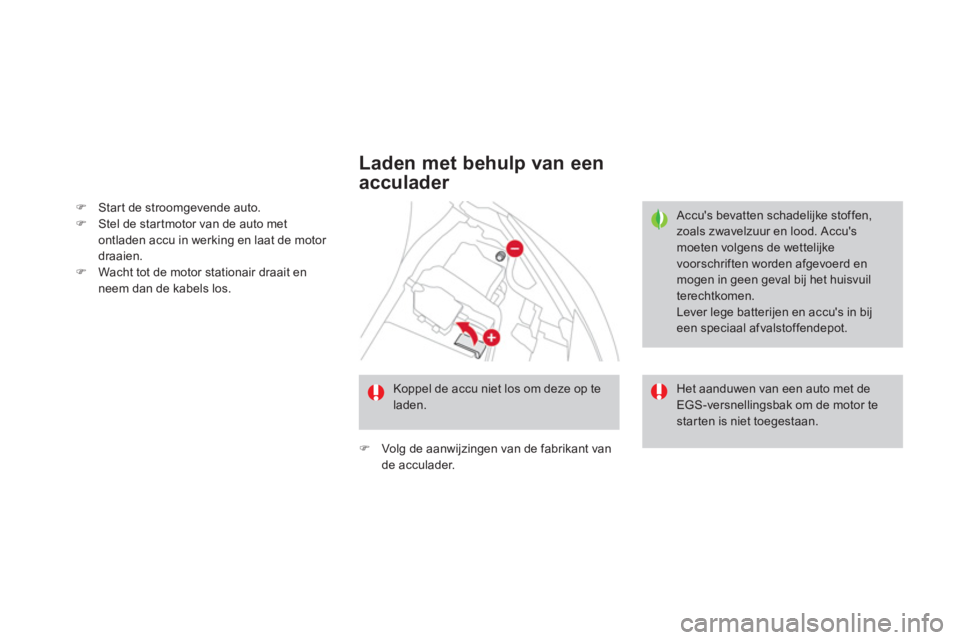 Start de stroomgevende auto.
Stel de startmotor van de auto met ontladen accu in werking en laat de motor draaien.
Wacht tot de motor stationair draait en neem dan de kabels los.

Laden met behulp van een acculader

Koppel de accu niet los om deze op te laden.

Volg de aanwijzingen van de fabrikant van de acculader.

Accu's bevatten schadelijke stoffen, zoals zwavelzuur en lood. Accu's moeten volgens de wettelijke voorschriften worden afgevoerd en mogen in geen geval bij het huisvuil terechtkomen.
Lever lege batterijen en accu's in bij een speciaal afvalstoffendepot.

Het aanduwen van een auto met de EGS-versnellingsbak om de motor te starten is niet toegestaan.

carmanualsonline.info