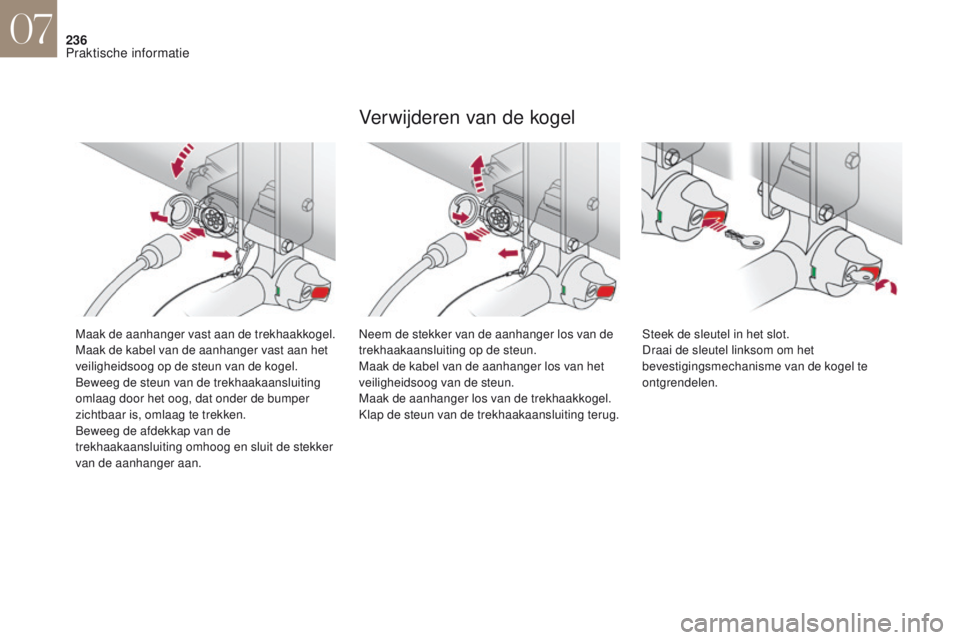 07

236
Praktische informatie

Verwijderen van de kogel

Maak de aanhanger vast aan de trekhaakkogel.
Maak de kabel van de aanhanger vast aan het veiligheidsoog op de steun van de kogel.
Beweeg de steun van de trekhaakaansluiting omlaag door het oog, dat onder de bumper zichtbaar is, omlaag te trekken.
Beweeg de afdekkap van de trekhaakaansluiting omhoog en sluit de stekker van de aanhanger aan.

Neem de stekker van de aanhanger los van de trekhaakaansluiting op de steun.
Maak de kabel van de aanhanger los van het veiligheidsoog van de steun.
Maak de aanhanger los van de trekhaakkogel.
Klap de steun van de trekhaakaansluiting terug.

Steek de sleutel in het slot.
Draai de sleutel linksom om het bevestigingsmechanisme van de kogel te ontgrendelen.

carmanualsonline.info