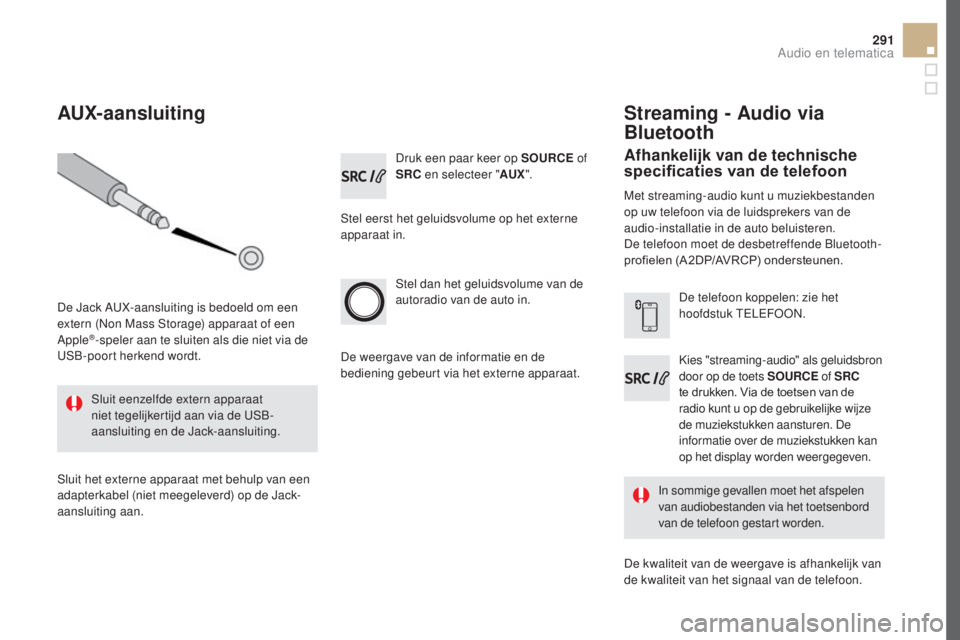 291

Audio en telematica

AUX-aansluiting

De Jack AUX-aansluiting is bedoeld om een extern (Non Mass Storage) apparaat of een Apple®-speler aan te sluiten als die niet via de USB-poort herkend wordt.

Sluit eenzelfde extern apparaat niet tegelijkertijd aan via de USB-aansluiting en de Jack-aansluiting.

Sluit het externe apparaat met behulp van een adapterkabel (niet meegeleverd) op de Jack-aansluiting aan.

SRC

Druk een paar keer op SOURCE of SRC en selecteer "AUX".

Stel eerst het geluidsvolume op het externe apparaat in.

Stel dan het geluidsvolume van de autoradio van de auto in.

De weergave van de informatie en de bediening gebeurt via het externe apparaat.

Streaming - Audio via Bluetooth

Afhankelijk van de technische specificaties van de telefoon

Met streaming-audio kunt u muziekbestanden op uw telefoon via de luidsprekers van de audio-installatie in de auto beluisteren.
De telefoon moet de desbetreffende Bluetooth-profielen (A2DP/AVRCP) ondersteunen.

De telefoon koppelen: zie het hoofdstuk TELEFOON.

SRC

Kies "streaming-audio" als geluidsbron door op de toets SOURCE of SRC te drukken. Via de toetsen van de radio kunt u op de gebruikelijke wijze de muziekstukken aansturen. De informatie over de muziekstukken kan op het display worden weergegeven.

In sommige gevallen moet het afspelen van audiobestanden via het toetsenbord van de telefoon gestart worden.

De kwaliteit van de weergave is afhankelijk van de kwaliteit van het signaal van de telefoon.

carmanualsonline.info