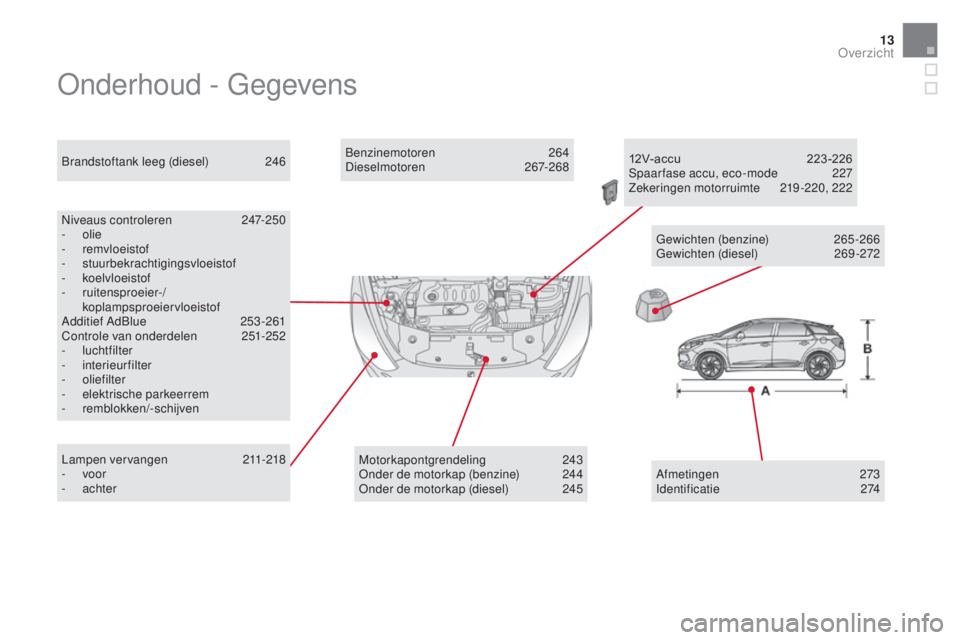 13
Overzicht

Onderhoud - Gegevens

Brandstoftank leeg (diesel) 246

Niveaus controleren 247-250
- olie
- remvloeistof
- stuurbekrachtigingsvloeistof
- koelvloeistof
- ruitensproeier-/ koplampsproeiervloeistof
Additief AdBlue 253-261
Controle van onderdelen 251-252
- luchtfilter
- interieurfilter
- oliefilter
- elektrische parkeerrem
- remblokken/-schijven

Lampen vervangen 211-218
- voor
- achter

Benzinemotoren 264
Dieselmotoren 267-268

Motorkapontgrendeling 243
Onder de motorkap (benzine) 244
Onder de motorkap (diesel) 245

12V-accu 223-226
Spaarfase accu, eco-mode 227
Zekeringen motorruimte 219-220, 222

Gewichten (benzine) 265-266
Gewichten (diesel) 269-272

B

A

Afmetingen 273
Identificatie 274

carmanualsonline.info