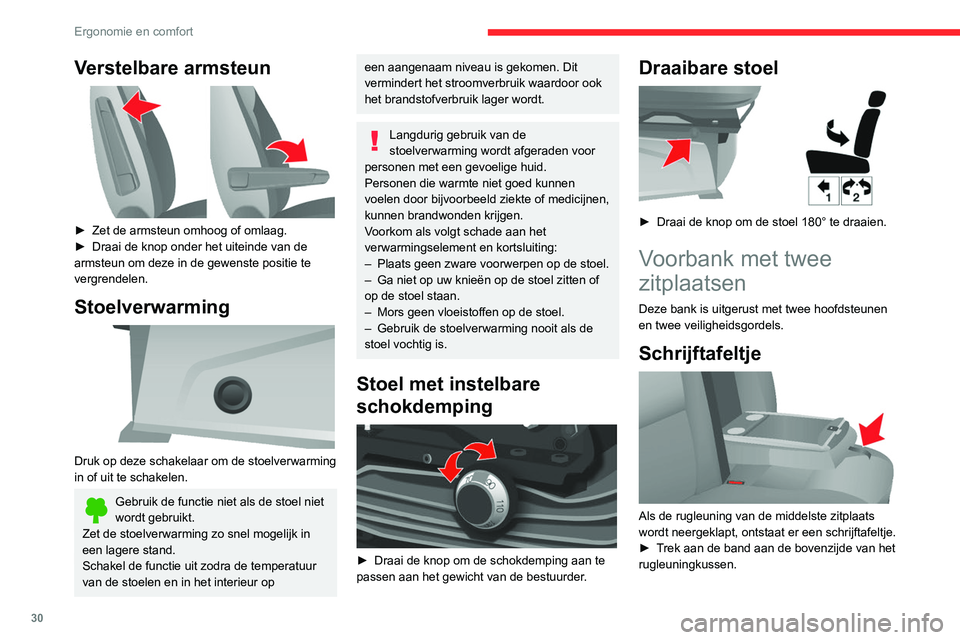 Ergonomie en comfort

Verstelbare armsteun

► Zet de armsteun omhoog of omlaag.
► Draai de knop onder het uiteinde van de armsteun om deze in de gewenste positie te vergrendelen.

Stoelverwarming

Druk op deze schakelaar om de stoelverwarming in of uit te schakelen.

Gebruik de functie niet als de stoel niet wordt gebruikt.
Zet de stoelverwarming zo snel mogelijk in een lagere stand.
Schakel de functie uit zodra de temperatuur van de stoelen en in het interieur op een aangenaam niveau is gekomen. Dit vermindert het stroomverbruik waardoor ook het brandstofverbruik lager wordt.

Langdurig gebruik van de stoelverwarming wordt afgeraden voor personen met een gevoelige huid.
Personen die warmte niet goed kunnen voelen door bijvoorbeeld ziekte of medicijnen, kunnen brandwonden krijgen.
Voorkom als volgt schade aan het verwarmingselement en kortsluiting:
– Plaats geen zware voorwerpen op de stoel.
– Ga niet op uw knieën op de stoel zitten of op de stoel staan.
– Mors geen vloeistoffen op de stoel.
– Gebruik de stoelverwarming nooit als de stoel vochtig is.

Stoel met instelbare schokdemping

110

► Draai de knop om de schokdemping aan te passen aan het gewicht van de bestuurder.

Draaibare stoel

1 2

► Draai de knop om de stoel 180° te draaien.

Voorbank met twee zitplaatsen

Deze bank is uitgerust met twee hoofdsteunen en twee veiligheidsgordels.

Schrijftafeltje

Als de rugleuning van de middelste zitplaats wordt neergeklapt, ontstaat er een schrijftafeltje.
► Trek aan de band aan de bovenzijde van het rugleuningkussen.

30

carmanualsonline.info