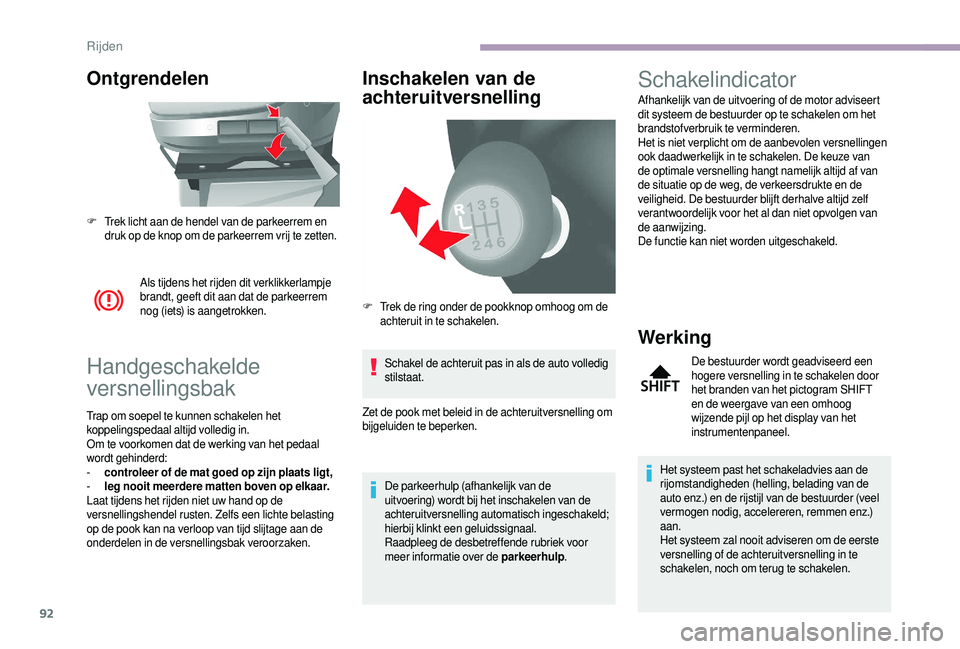 Rijden

Ontgrendelen

F Trek licht aan de hendel van de parkeerrem en druk op de knop om de parkeerrem vrij te zetten.

Als tijdens het rijden dit verklikkerlampje brandt, geeft dit aan dat de parkeerrem nog (iets) is aangetrokken.

Handgeschakelde versnellingsbak

Trap om soepel te kunnen schakelen het koppelingspedaal altijd volledig in.
Om te voorkomen dat de werking van het pedaal wordt gehinderd:
- controleer of de mat goed op zijn plaats ligt,
- leg nooit meerdere matten boven op elkaar.
Laat tijdens het rijden niet uw hand op de versnellingshendel rusten. Zelfs een lichte belasting op de pook kan na verloop van tijd slijtage aan de onderdelen in de versnellingsbak veroorzaken.

Inschakelen van de achteruitversnelling

R 1 3 5
2 4 6

F Trek de ring onder de pookknop omhoog om de achteruit in te schakelen.

Schakel de achteruit pas in als de auto volledig stilstaat.

Zet de pook met beleid in de achteruitversnelling om bijgeluiden te beperken.

De parkeerhulp (afhankelijk van de uitvoering) wordt bij het inschakelen van de achteruitversnelling automatisch ingeschakeld; hierbij klinkt een geluidssignaal.
Raadpleeg de desbetreffende rubriek voor meer informatie over de parkeerhulp.

Schakelindicator

Afhankelijk van de uitvoering of de motor adviseert dit systeem de bestuurder op te schakelen om het brandstofverbruik te verminderen.
Het is niet verplicht om de aanbevolen versnellingen ook daadwerkelijk in te schakelen. De keuze van de optimale versnelling hangt namelijk altijd af van de situatie op de weg, de verkeersdrukte en de veiligheid. De bestuurder blijft derhalve altijd zelf verantwoordelijk voor het al dan niet opvolgen van de aanwijzing.
De functie kan niet worden uitgeschakeld.

Werking

SHIFT

De bestuurder wordt geadviseerd een hogere versnelling in te schakelen door het branden van het pictogram SHIFT en de weergave van een omhoog wijzende pijl op het display van het instrumentenpaneel.

Het systeem past het schakeladvies aan de rijomstandigheden (helling, belading van de auto enz.) en de rijstijl van de bestuurder (veel vermogen nodig, accelereren, remmen enz.) aan.
Het systeem zal nooit adviseren om de eerste versnelling of de achteruitversnelling in te schakelen, noch om terug te schakelen.

92

carmanualsonline.info