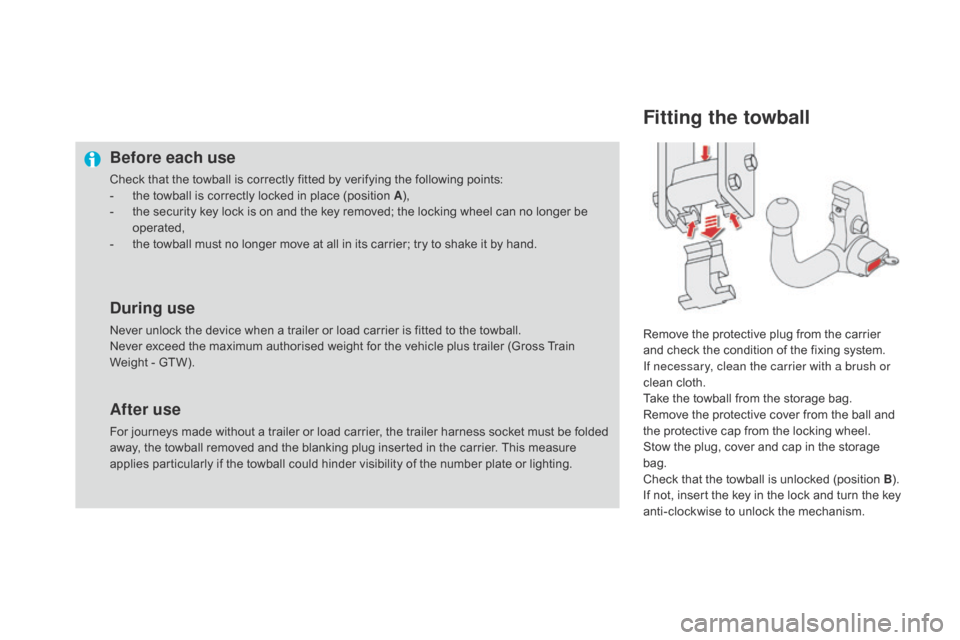 Before each use

Check that the towball is correctly fitted by verifying the following points:
- the towball is correctly locked in place (position A),
- the security key lock is on and the key removed; the locking wheel can no longer be operated,
- the towball must no longer move at all in its carrier; try to shake it by hand.

During use

Never unlock the device when a trailer or load carrier is fitted to the towball.
Never exceed the maximum authorised weight for the vehicle plus trailer (Gross Train Weight - GTW).

After use

For journeys made without a trailer or load carrier, the trailer harness socket must be folded away, the towball removed and the blanking plug inserted in the carrier. This measure applies particularly if the towball could hinder visibility of the number plate or lighting.

Fitting the towball

Remove the protective plug from the carrier and check the condition of the fixing system.
If necessary, clean the carrier with a brush or clean cloth.
Take the towball from the storage bag.
Remove the protective cover from the ball and the protective cap from the locking wheel.
Stow the plug, cover and cap in the storage bag.
Check that the towball is unlocked (position B).
If not, insert the key in the lock and turn the key anti-clockwise to unlock the mechanism.

carmanualsonline.info