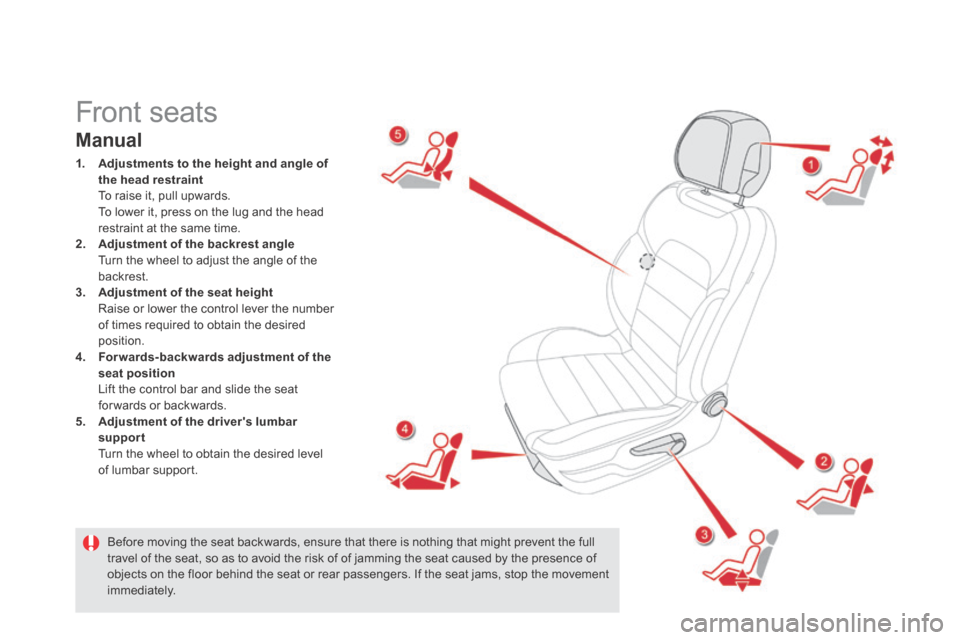 Front seats

Manual

1. Adjustments to the height and angle of the head restraint
To raise it, pull upwards.
To lower it, press on the lug and the head restraint at the same time.

2. Adjustment of the backrest angle
Turn the wheel to adjust the angle of the backrest.

3. Adjustment of the seat height
Raise or lower the control lever the number of times required to obtain the desired position.

4. Forwards-backwards adjustment of the seat position
Lift the control bar and slide the seat forwards or backwards.

5. Adjustment of the driver's lumbar support
Turn the wheel to obtain the desired level of lumbar support.

5

1

4

2

3

Before moving the seat backwards, ensure that there is nothing that might prevent the full travel of the seat, so as to avoid the risk of of jamming the seat caused by the presence of objects on the floor behind the seat or rear passengers. If the seat jams, stop the movement immediately.

carmanualsonline.info